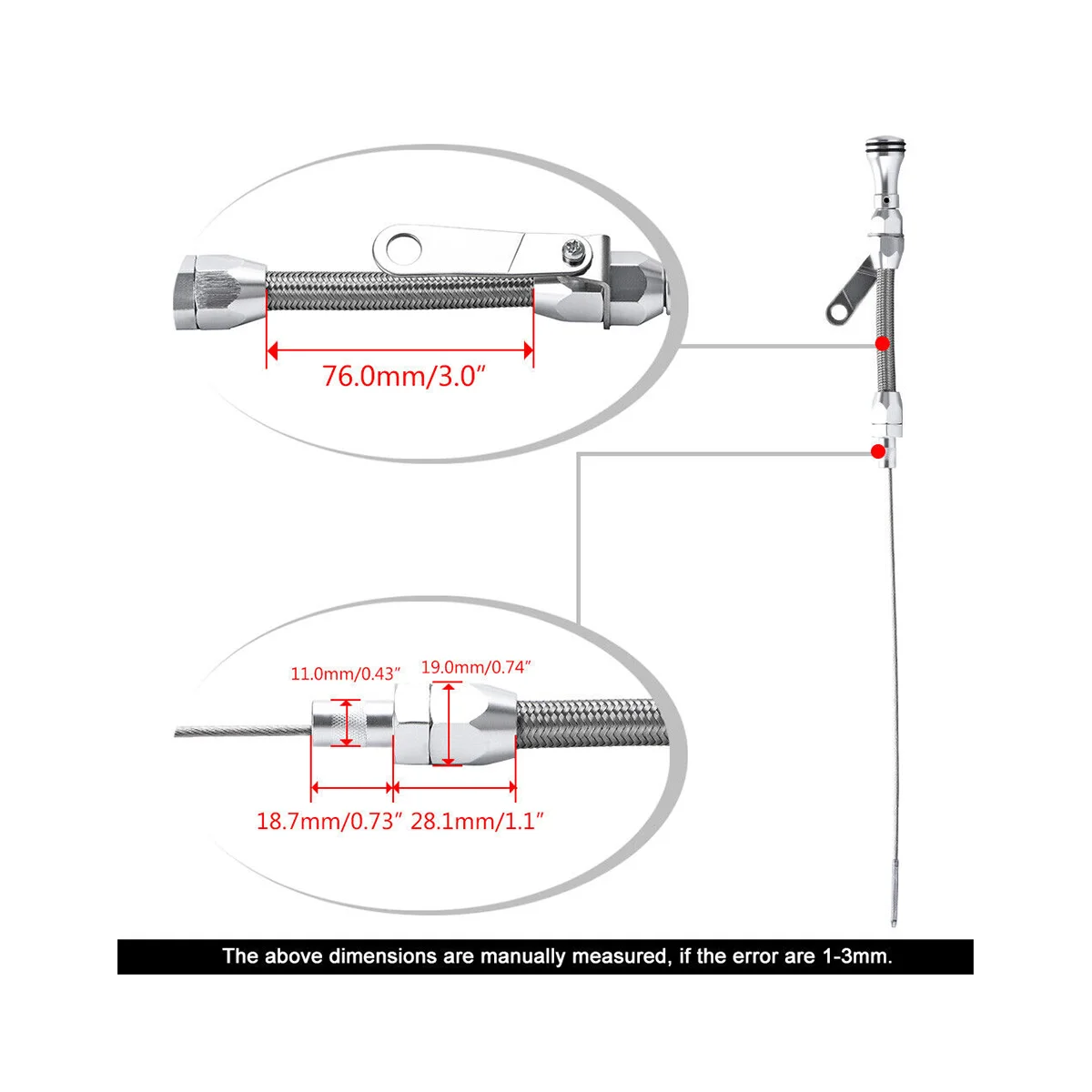 76.0mm/3.0″

11.0mm/0.43″

19.0mm/0.74″

18.7mm/0.73″

28.1mm/1.1″

The above dimensions are manually measured, if the error are 1-3mm.