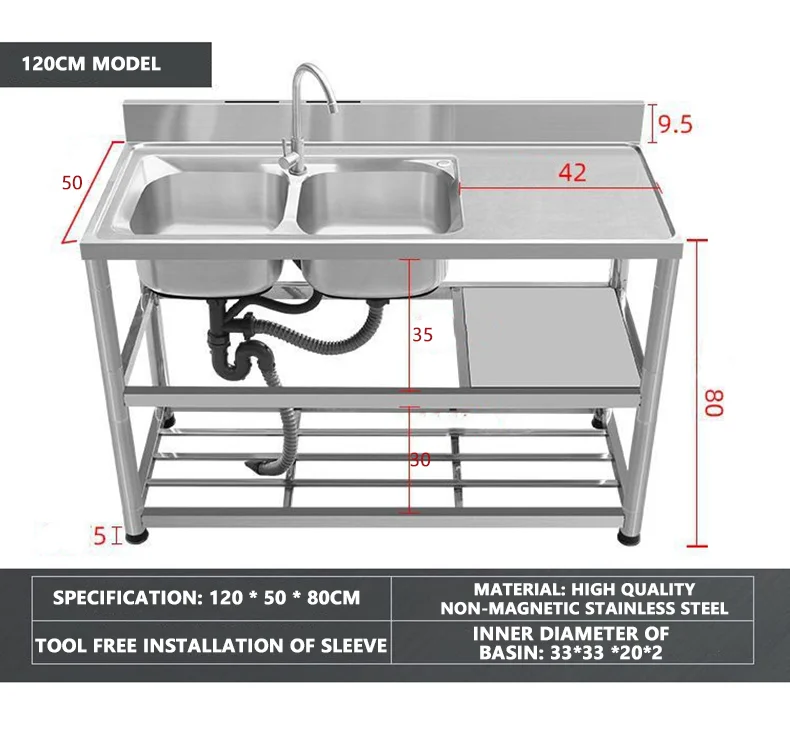 120CM MODEL

9.5

50

42

35

80

30

5

| SPECIFICATION: 120 * 50 * 80CM | MATERIAL: HIGH QUALITY NON-MAGNETIC STAINLESS STEEL |
|---|---|
| TOOL FREE INSTALLATION OF SLEEVE | INNER DIAMETER OF BASIN: 33*33 *20*2 |