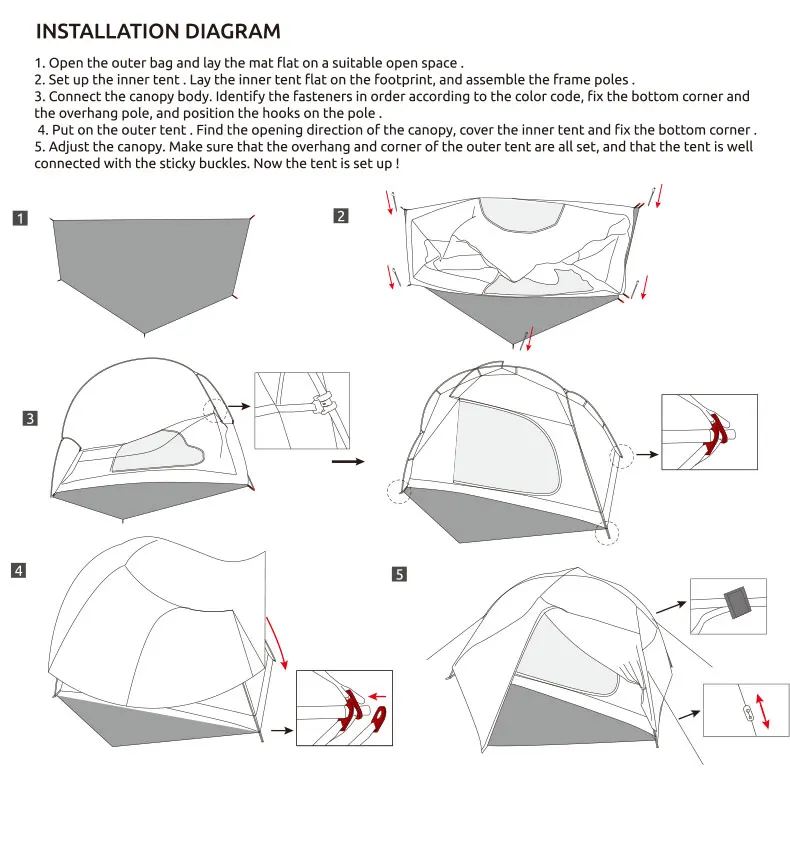 INSTALLATION DIAGRAM

1. Open the outer bag and lay the mat flat on a suitable open space .
2. Set up the inner tent . Lay the inner tent flat on the footprint, and assemble the frame poles .
3. Connect the canopy body. Identify the fasteners in order according to the color code, fix the bottom corner and the overhang pole, and position the hooks on the pole .
4. Put on the outer tent . Find the opening direction of the canopy, cover the inner tent and fix the bottom corner .
5. Adjust the canopy. Make sure that the overhang and corner of the outer tent are all set, and that the tent is well connected with the sticky buckles. Now the tent is set up !

1

2

3

4

5