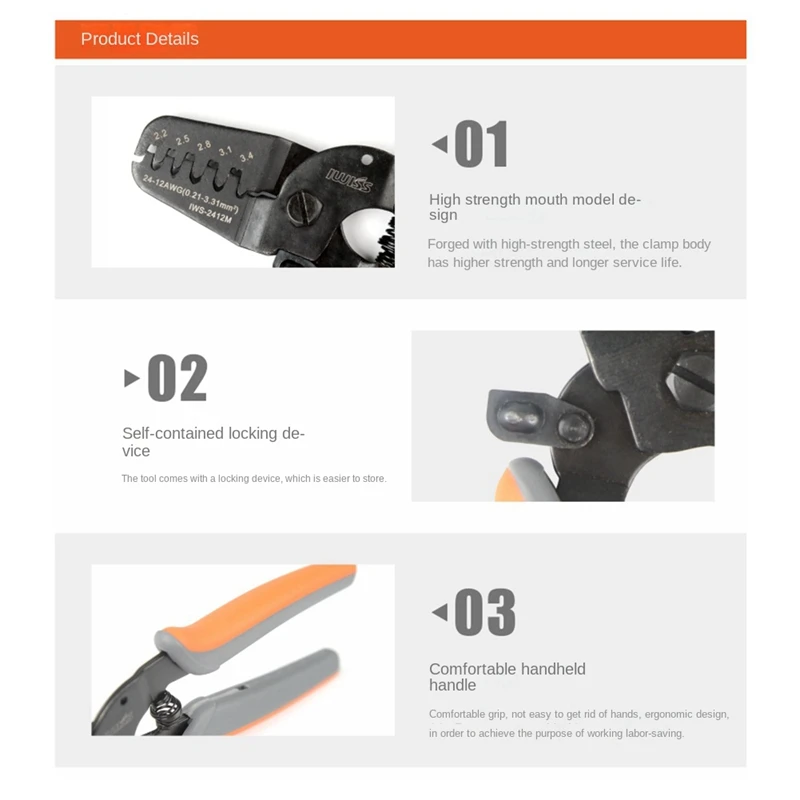 Product Details

2.2 2.5 2.8 3.1 3.4
24-12AWG(0.21-3.31mm²)
IWS-2412M
IWISS

01

High strength mouth model design

Forged with high-strength steel, the clamp body has higher strength and longer service life.

02

Self-contained locking device

The tool comes with a locking device, which is easier to store.

03

Comfortable handheld handle

Comfortable grip, not easy to get rid of hands, ergonomic design, in order to achieve the purpose of working labor-saving.