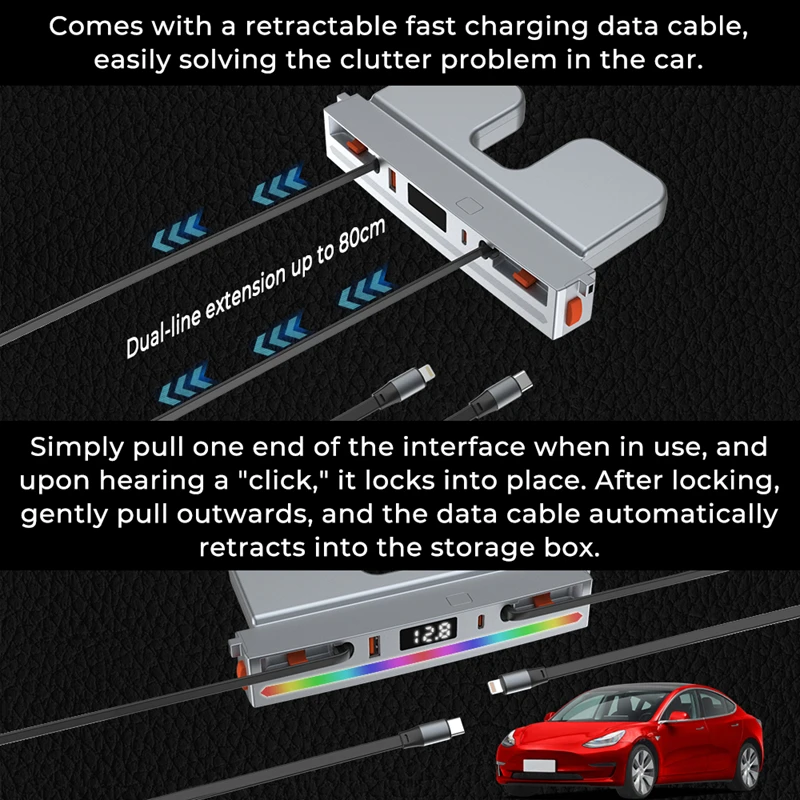 Comes with a retractable fast charging data cable, easily solving the clutter problem in the car.

Dual-line extension up to 80cm

Simply pull one end of the interface when in use, and upon hearing a "click," it locks into place. After locking, gently pull outwards, and the data cable automatically retracts into the storage box.

12.8