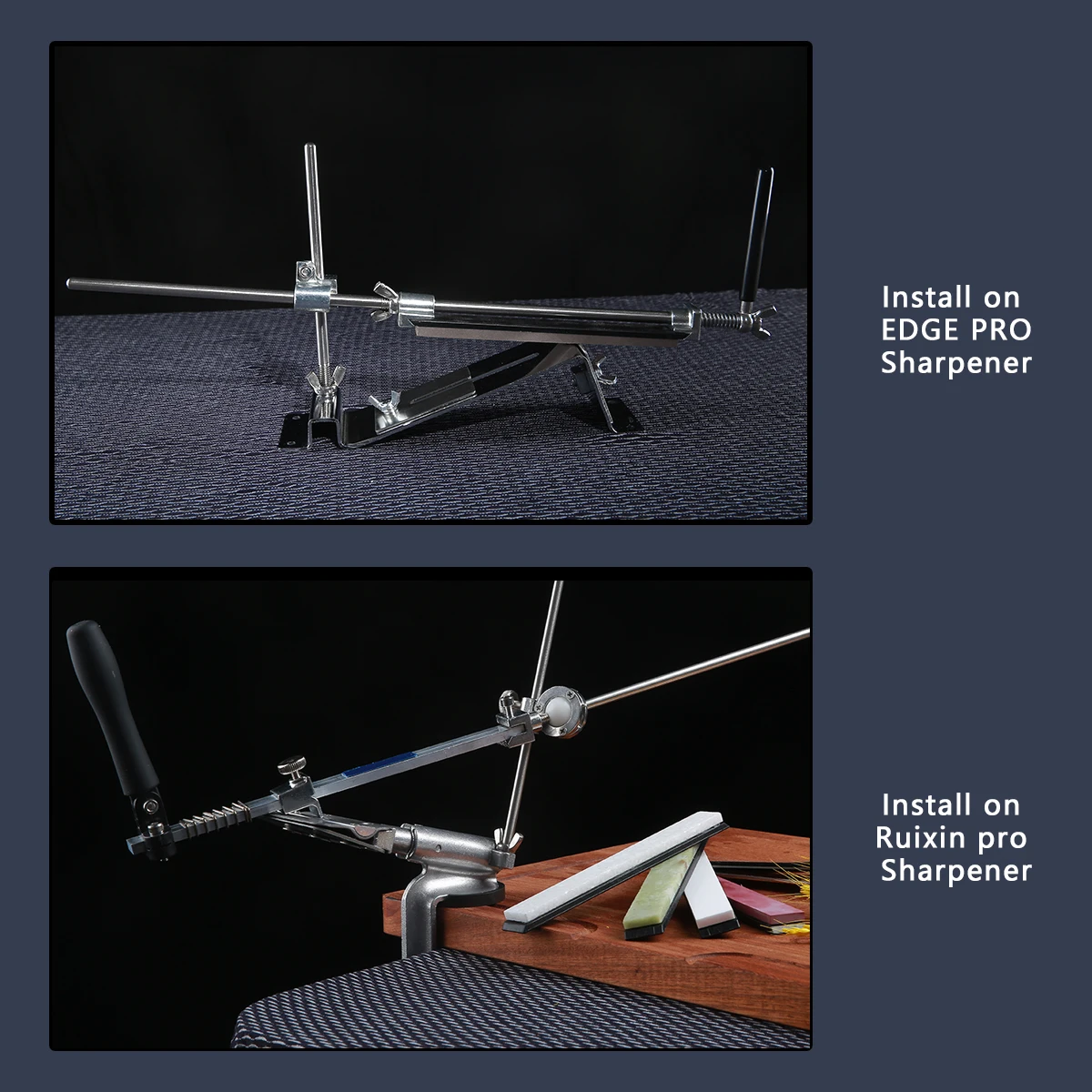 Install on EDGE PRO Sharpener

Install on Ruixin pro Sharpener