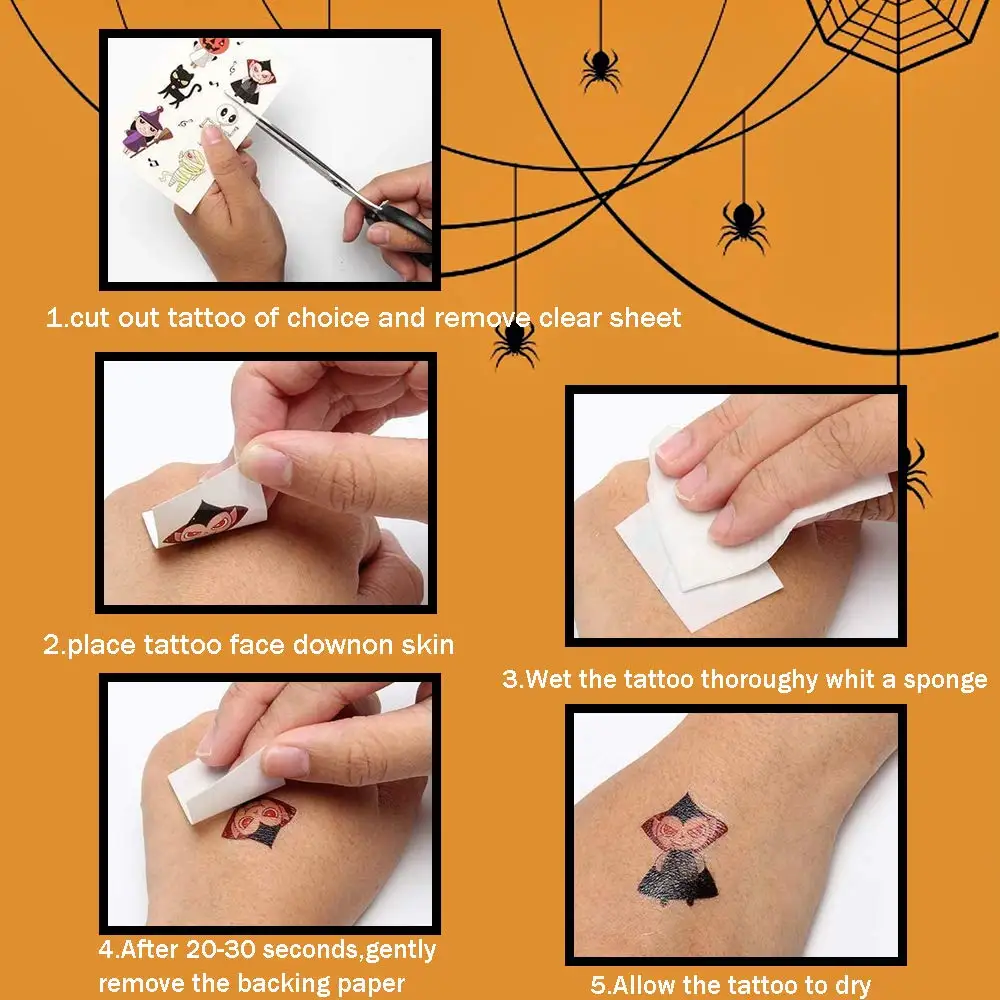 1.cut out tattoo of choice and remove clear sheet

2.place tattoo face downon skin

3.Wet the tattoo thoroughy whit a sponge

4.After 20-30 seconds,gently remove the backing paper

5.Allow the tattoo to dry