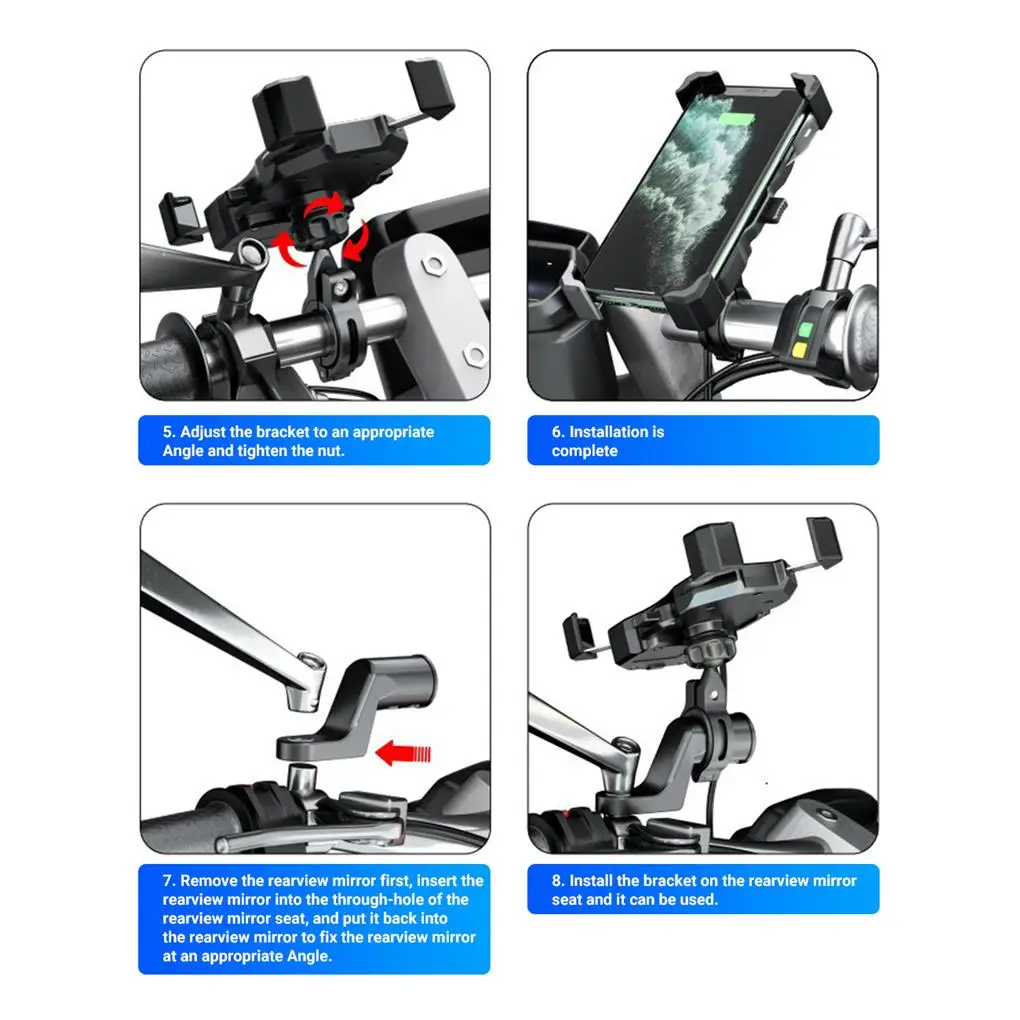 5. Adjust the bracket to an appropriate Angle and tighten the nut.

6. Installation is complete

7. Remove the rearview mirror first, insert the rearview mirror into the through-hole of the rearview mirror seat, and put it back into the rearview mirror to fix the rearview mirror at an appropriate Angle.

8. Install the bracket on the rearview mirror seat and it can be used.