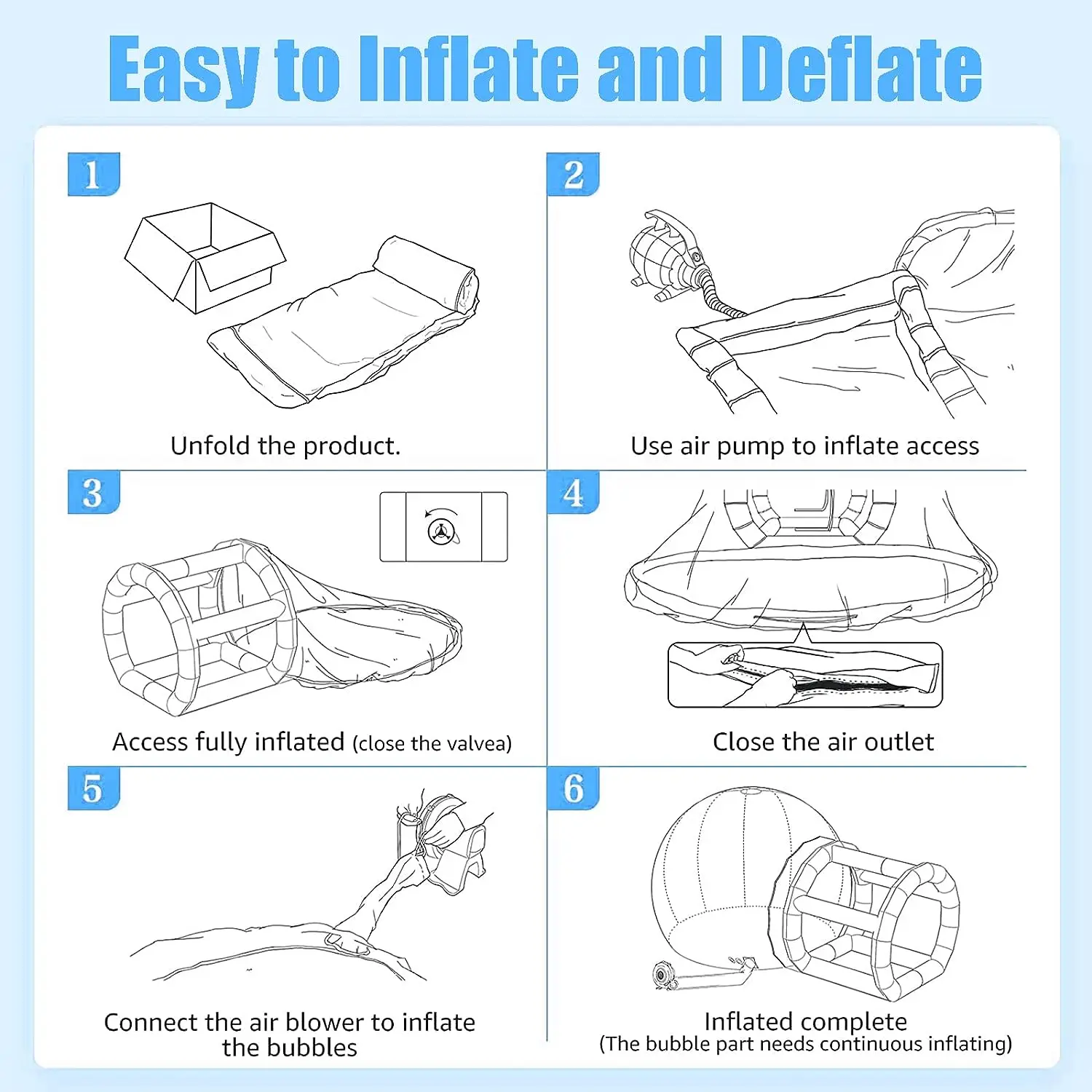 Easy to Inflate and Deflate

1

Unfold the product.

2

Use air pump to inflate access

3

Access fully inflated (close the valvea)

4

Close the air outlet

5

Connect the air blower to inflate the bubbles

6

Inflated complete
(The bubble part needs continuous inflating)