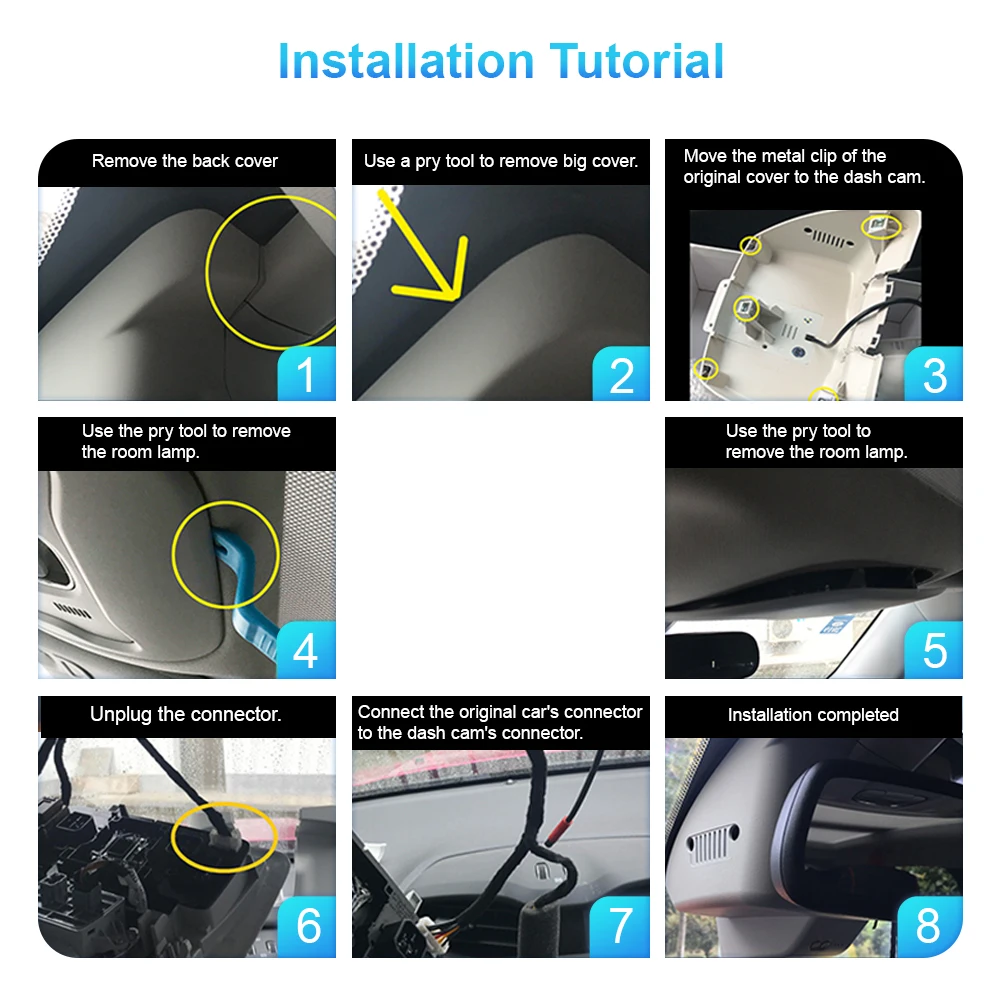 Installation Tutorial

Remove the back cover

1

Use a pry tool to remove big cover.

2

Move the metal clip of the original cover to the dash cam.

3

Use the pry tool to remove the room lamp.

4

Use the pry tool to remove the room lamp.

5

Unplug the connector.

6

Connect the original car's connector to the dash cam's connector.

7

Installation completed

8