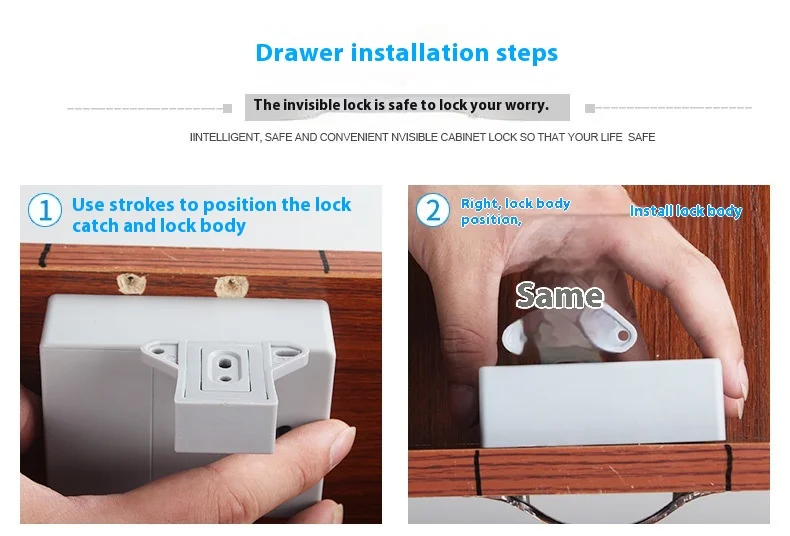 Drawer installation steps

The invisible lock is safe to lock your worry.

IINTELLIGENT, SAFE AND CONVENIENT NVISIBLE CABINET LOCK SO THAT YOUR LIFE SAFE

1 Use strokes to position the lock catch and lock body

2 Right, lock body position,

Install lock body

Same