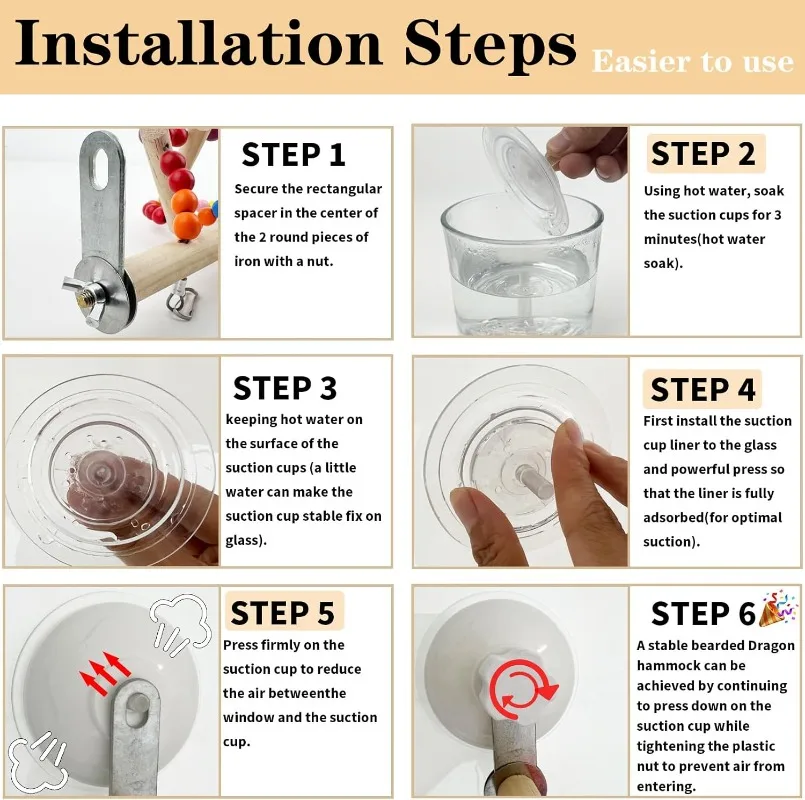 Installation Steps Easier to use

STEP 1
Secure the rectangular spacer in the center of the 2 round pieces of iron with a nut.

STEP 2
Using hot water, soak the suction cups for 3 minutes(hot water soak).

STEP 3
keeping hot water on the surface of the suction cups (a little water can make the suction cup stable fix on glass).

STEP 4
First install the suction cup liner to the glass and powerful press so that the liner is fully adsorbed(for optimal suction).

STEP 5
Press firmly on the suction cup to reduce the air betweenthe window and the suction cup.

STEP 6
A stable bearded Dragon hammock can be achieved by continuing to press down on the suction cup while tightening the plastic nut to prevent air from entering.