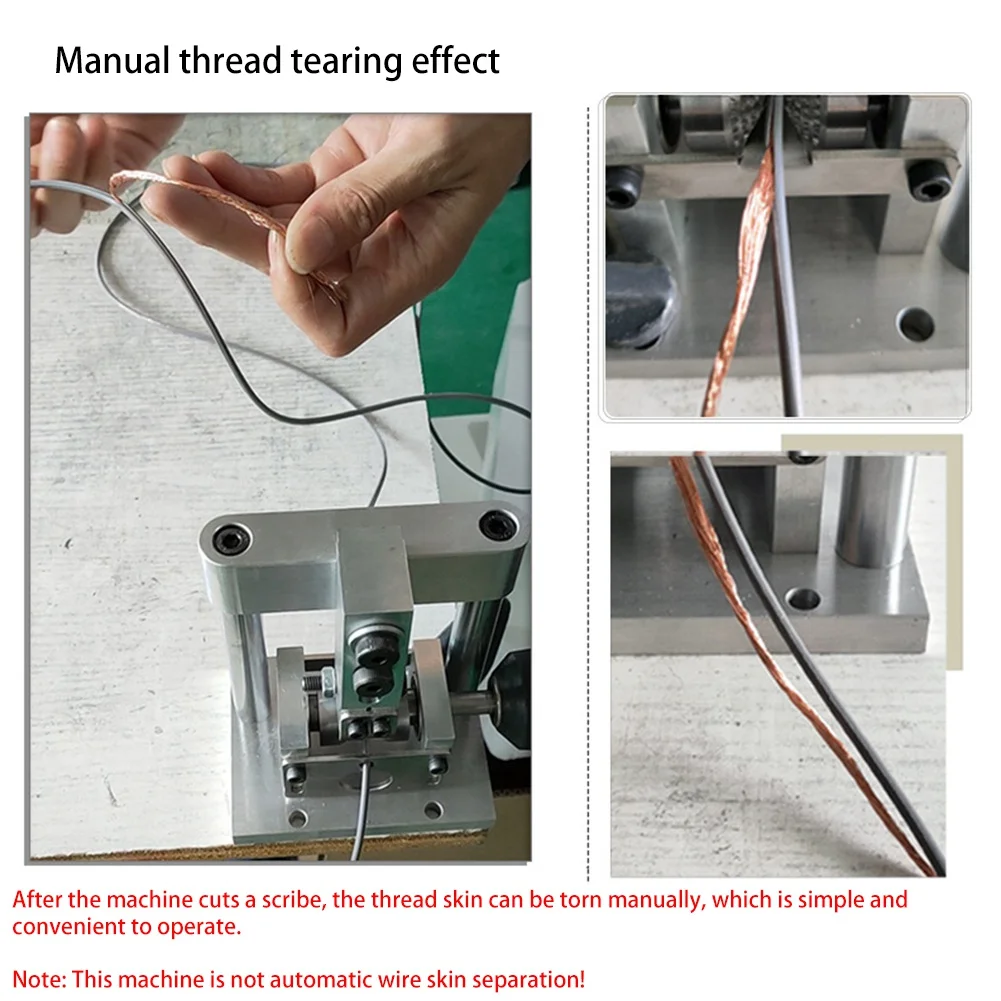 Manual thread tearing effect

After the machine cuts a scribe, the thread skin can be torn manually, which is simple and convenient to operate.

Note: This machine is not automatic wire skin separation!