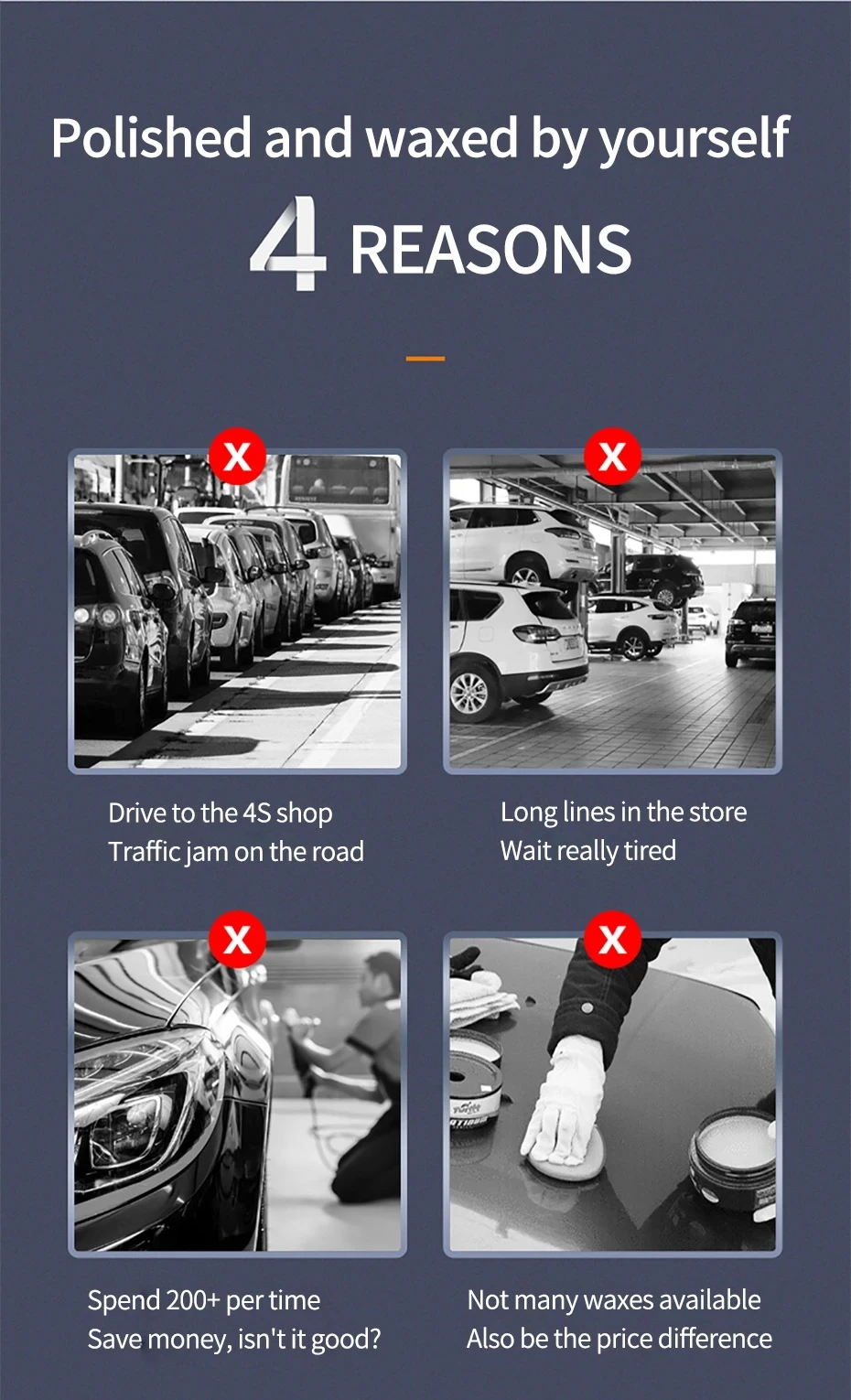 Polished and waxed by yourself

4 REASONS

X

Drive to the 4S shop
Traffic jam on the road

X

Long lines in the store
Wait really tired

X

Spend 200+ per time
Save money, isn't it good?

X

Not many waxes available
Also be the price difference