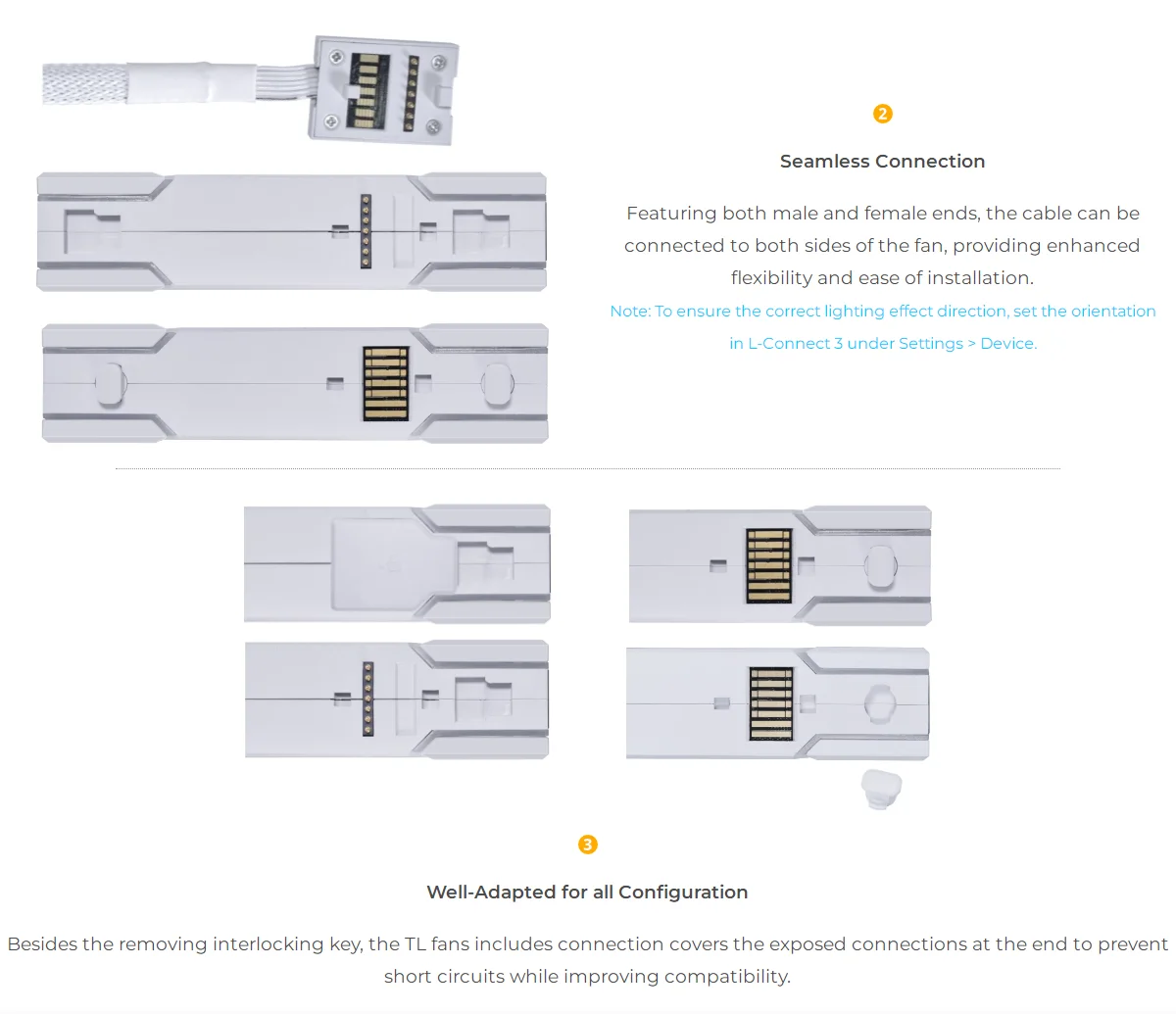 2

Seamless Connection

Featuring both male and female ends, the cable can be connected to both sides of the fan, providing enhanced flexibility and ease of installation.

Note: To ensure the correct lighting effect direction, set the orientation in L-Connect 3 under Settings > Device.

3

Well-Adapted for all Configuration

Besides the removing interlocking key, the TL fans includes connection covers the exposed connections at the end to prevent short circuits while improving compatibility.