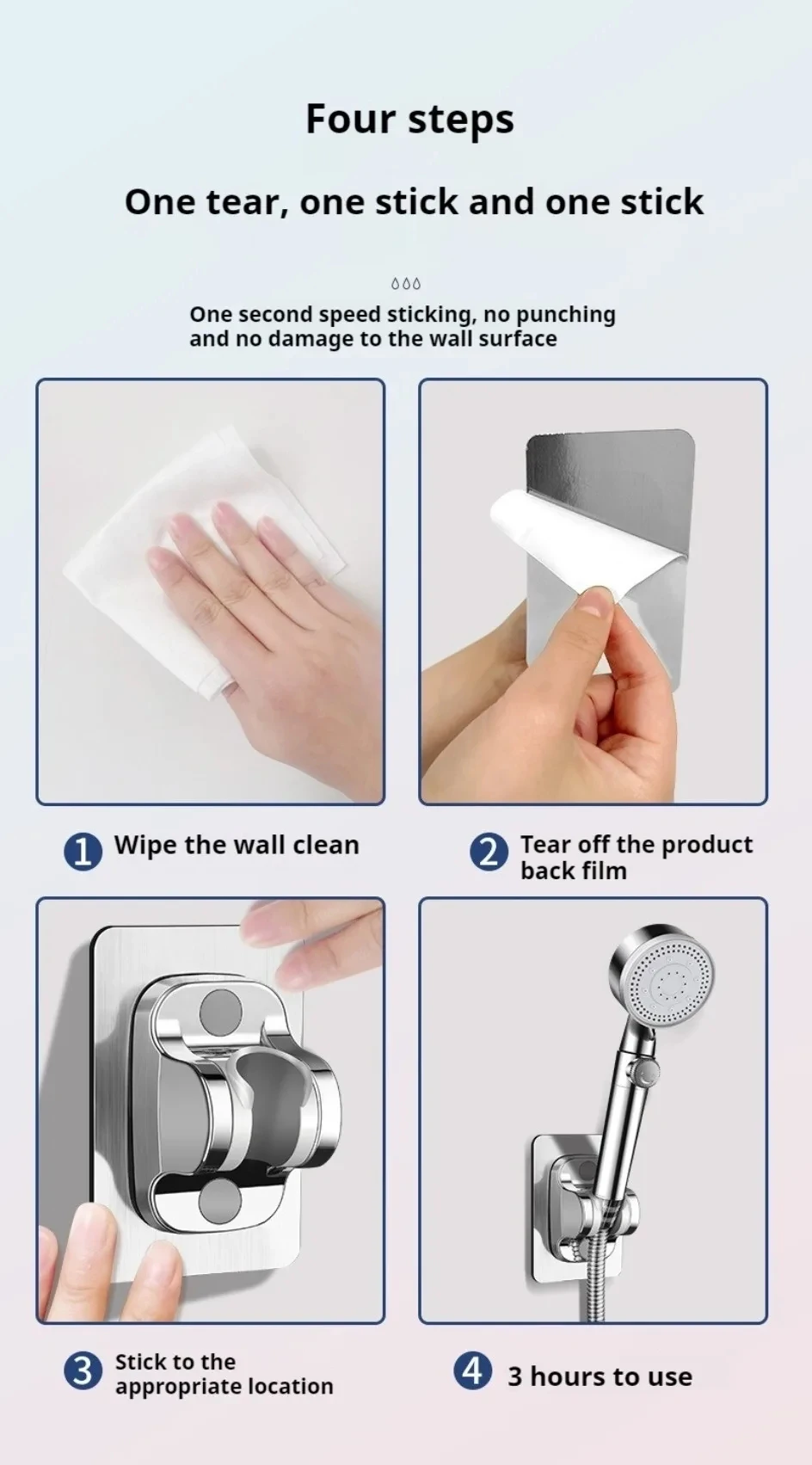 Four steps

One tear, one stick and one stick

One second speed sticking, no punching and no damage to the wall surface

1 Wipe the wall clean

2 Tear off the product back film

3 Stick to the appropriate location

4 3 hours to use