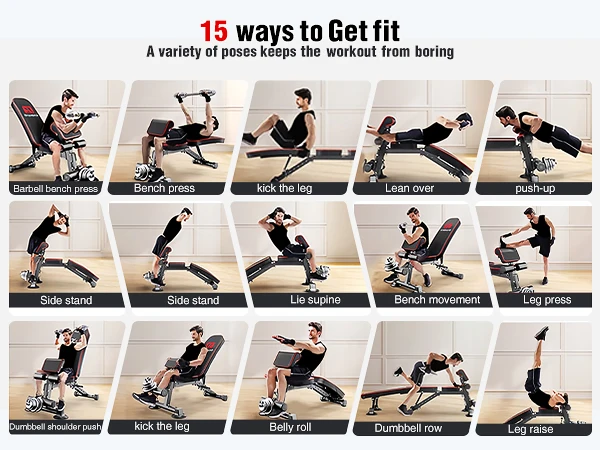 15 ways to Get fit
A variety of poses keeps the workout from boring

Barbell bench press

Bench press

kick the leg

Lean over

push-up

Side stand

Side stand

Lie supine

Bench movement

Leg press

Dumbbell shoulder push

kick the leg

Belly roll

Dumbbell row

Leg raise