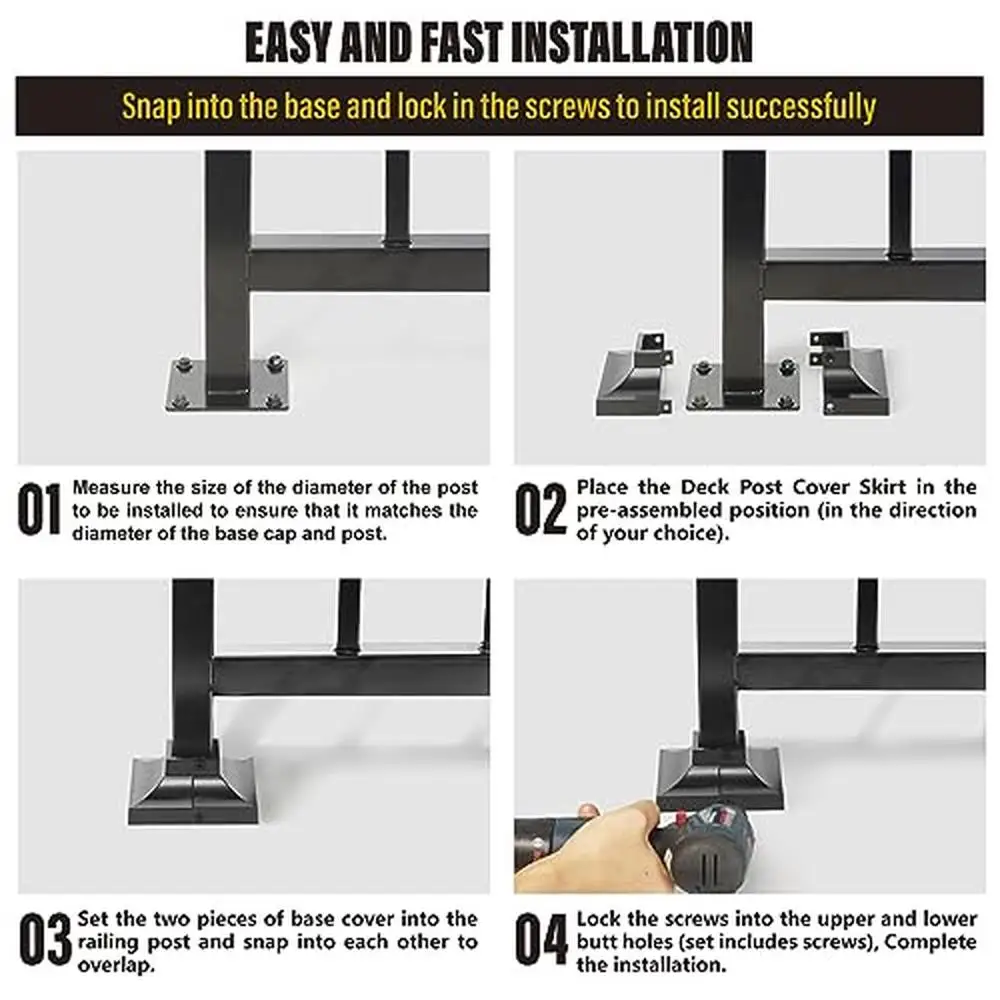 EASY AND FAST INSTALLATION

Snap into the base and lock in the screws to install successfully

01 Measure the size of the diameter of the post to be installed to ensure that it matches the diameter of the base cap and post.

02 Place the Deck Post Cover Skirt in the pre-assembled position (in the direction of your choice).

03 Set the two pieces of base cover into the railing post and snap into each other to overlap.

04 Lock the screws into the upper and lower butt holes (set includes screws), Complete the installation.