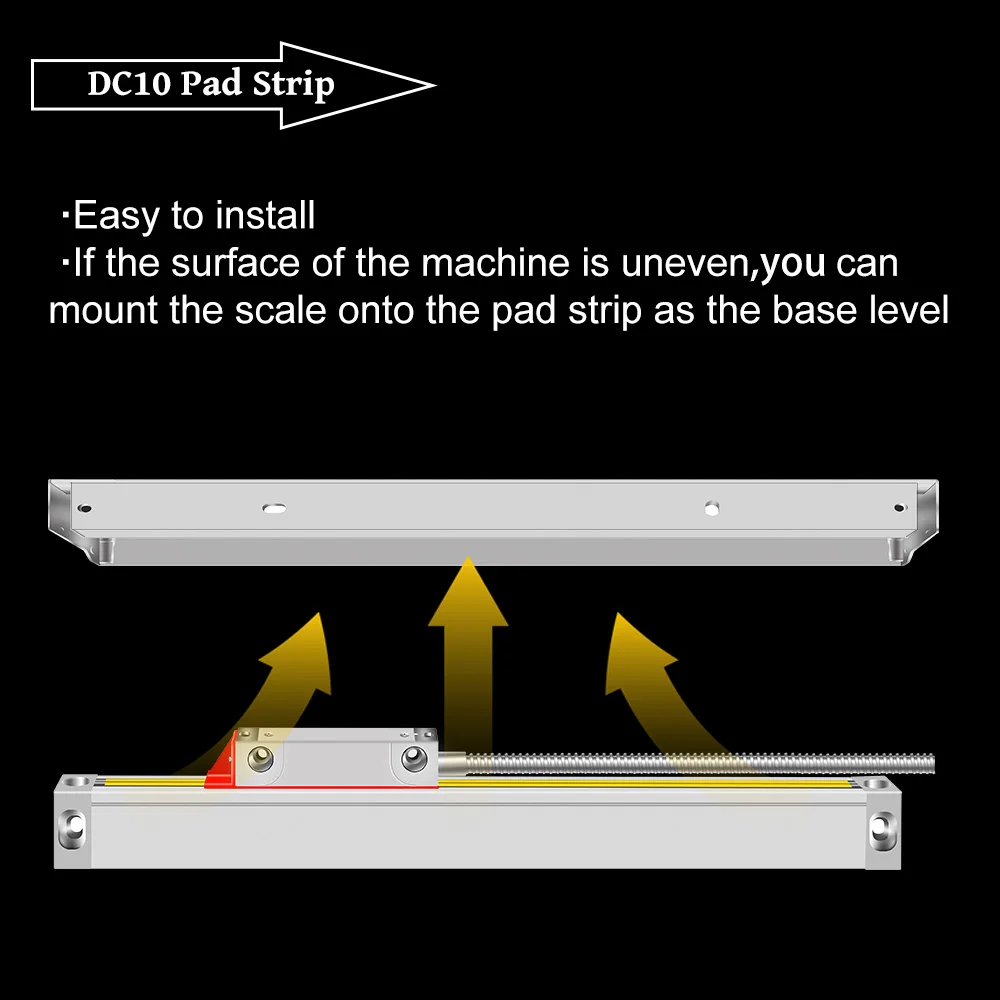 DC10 Pad Strip

·Easy to install
·If the surface of the machine is uneven,you can mount the scale onto the pad strip as the base level