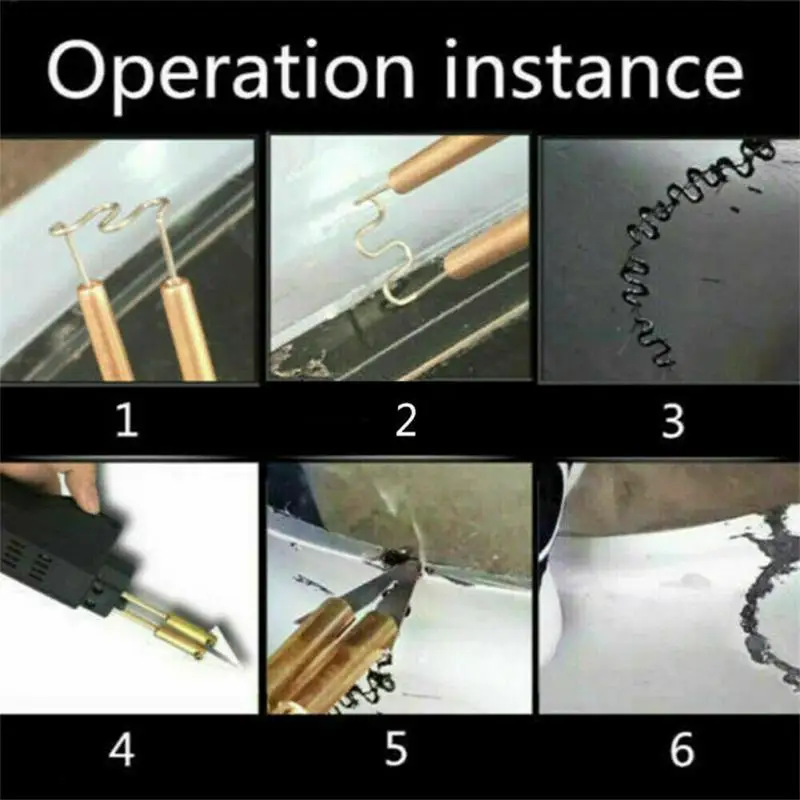 Operation instance

1

2

3

4

5

6