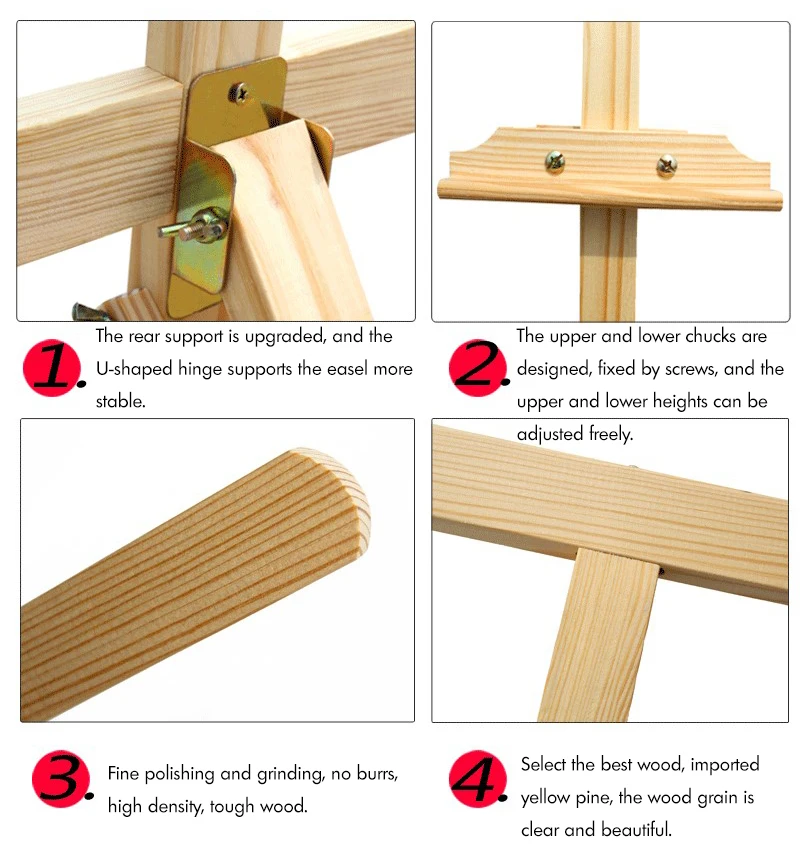 1. The rear support is upgraded, and the U-shaped hinge supports the easel more stable.

2. The upper and lower chucks are designed, fixed by screws, and the upper and lower heights can be adjusted freely.

3. Fine polishing and grinding, no burrs, high density, tough wood.

4. Select the best wood, imported yellow pine, the wood grain is clear and beautiful.