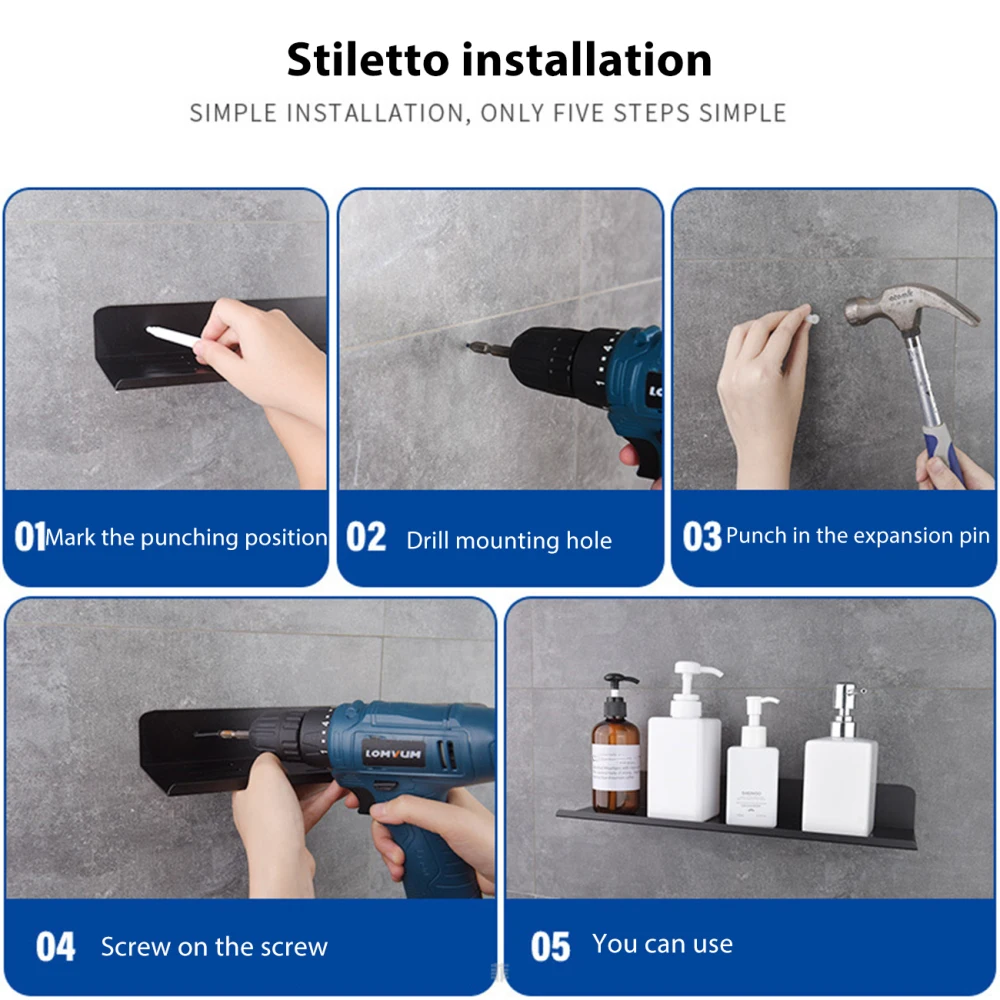 Stiletto installation

SIMPLE INSTALLATION, ONLY FIVE STEPS SIMPLE

01 Mark the punching position

02 Drill mounting hole

03 Punch in the expansion pin

LOMVUM

04 Screw on the screw

05 You can use