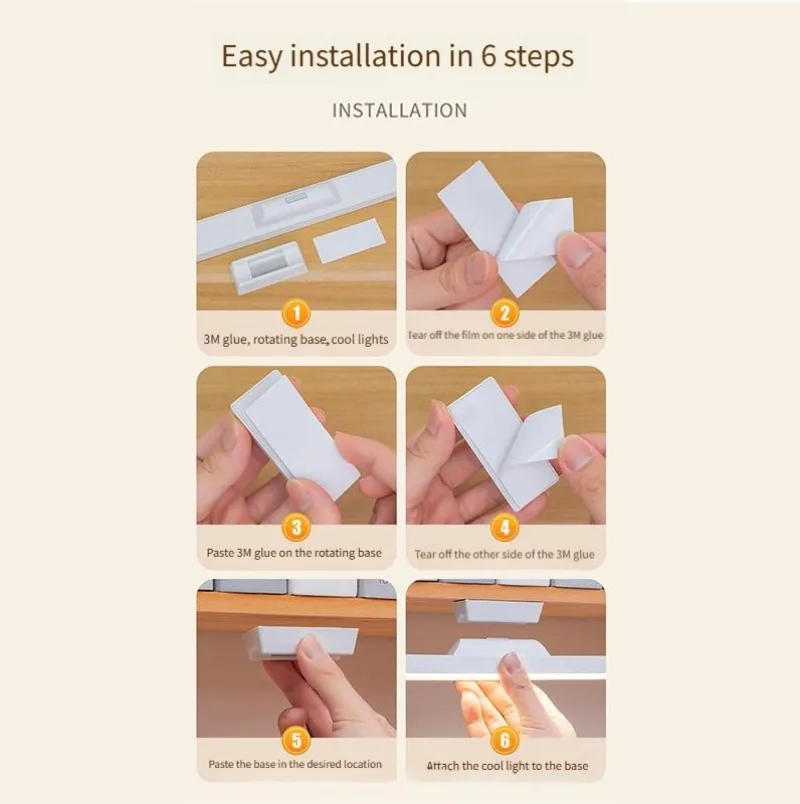 Easy installation in 6 steps

INSTALLATION

1
3M glue, rotating base, cool lights

2
Tear off the film on one side of the 3M glue

3
Paste 3M glue on the rotating base

4
Tear off the other side of the 3M glue

5
Paste the base in the desired location

6
Attach the cool light to the base