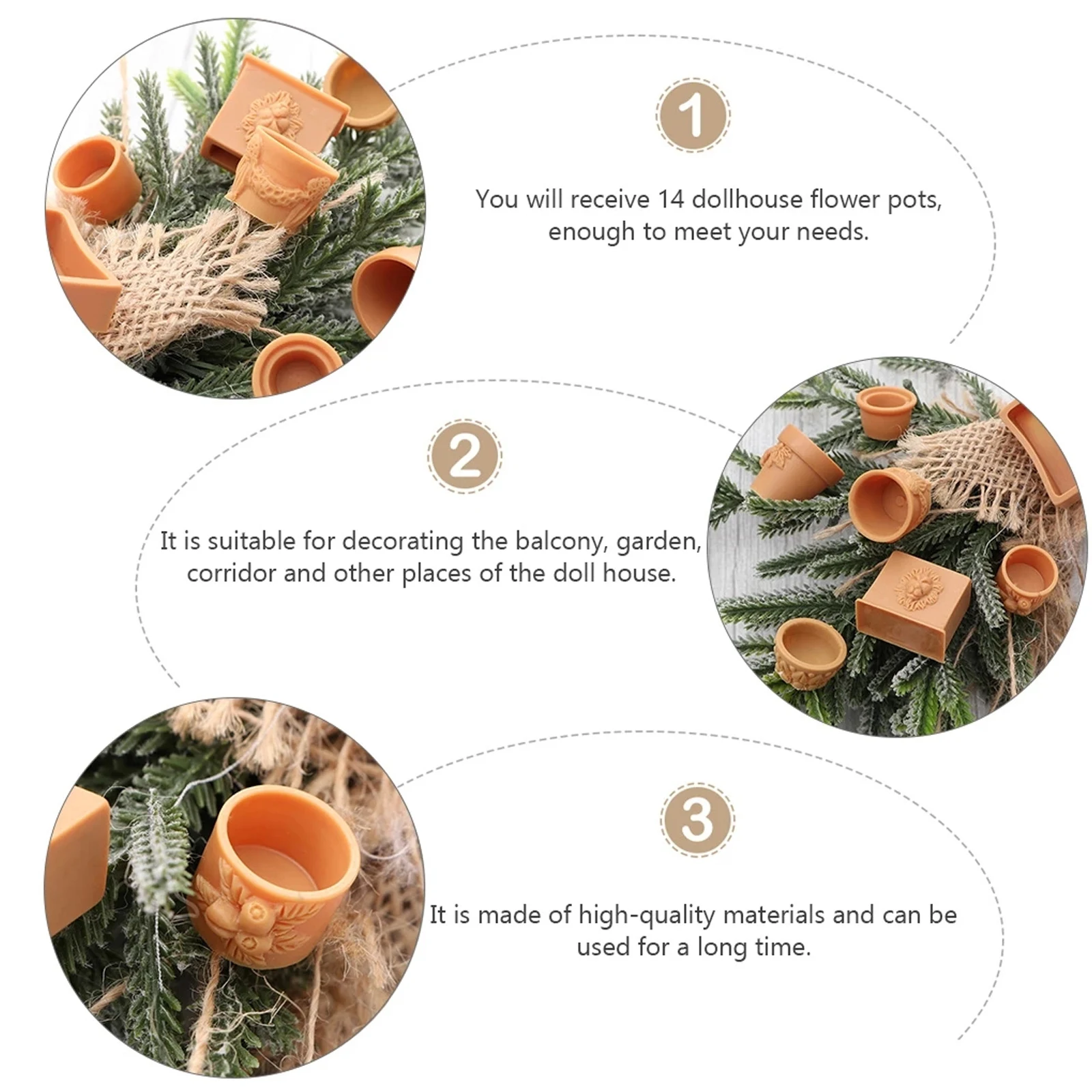 1

You will receive 14 dollhouse flower pots, enough to meet your needs.

2

It is suitable for decorating the balcony, garden, corridor and other places of the doll house.

3

It is made of high-quality materials and can be used for a long time.