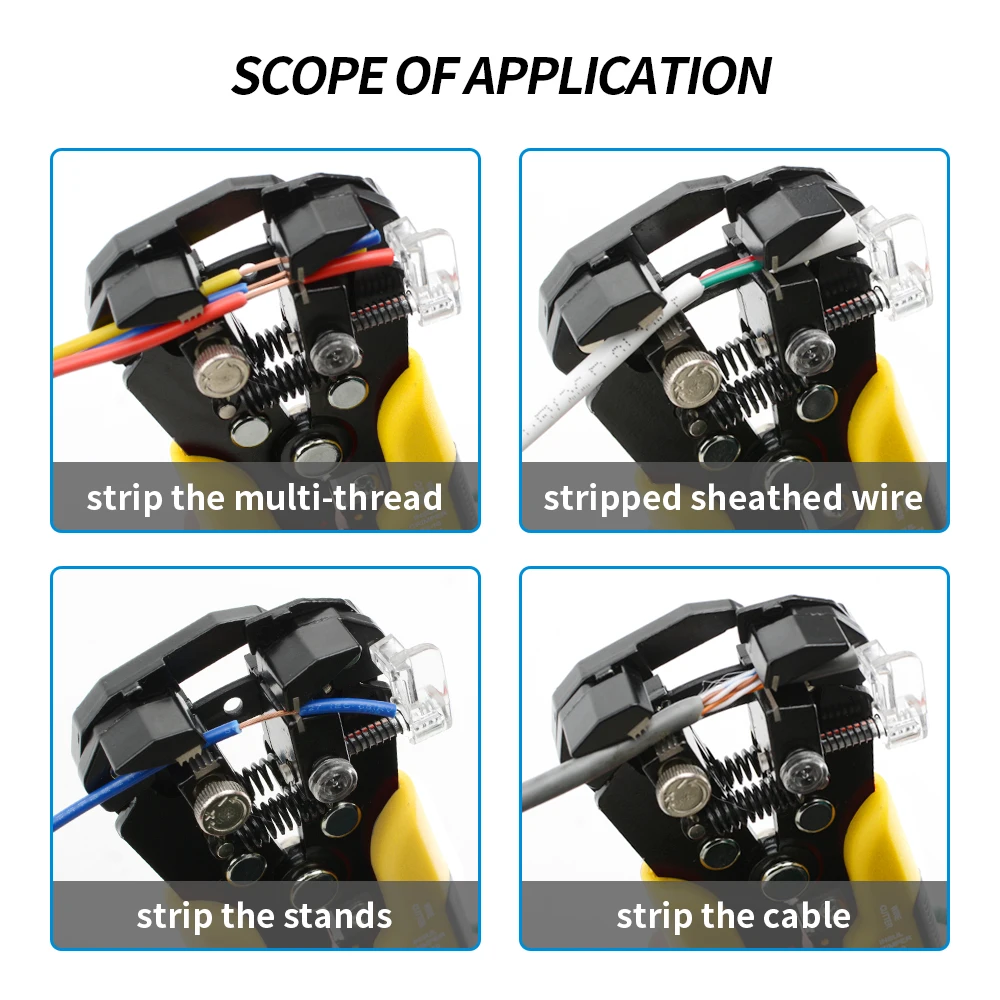 SCOPE OF APPLICATION

strip the multi-thread

stripped sheathed wire

strip the stands

strip the cable