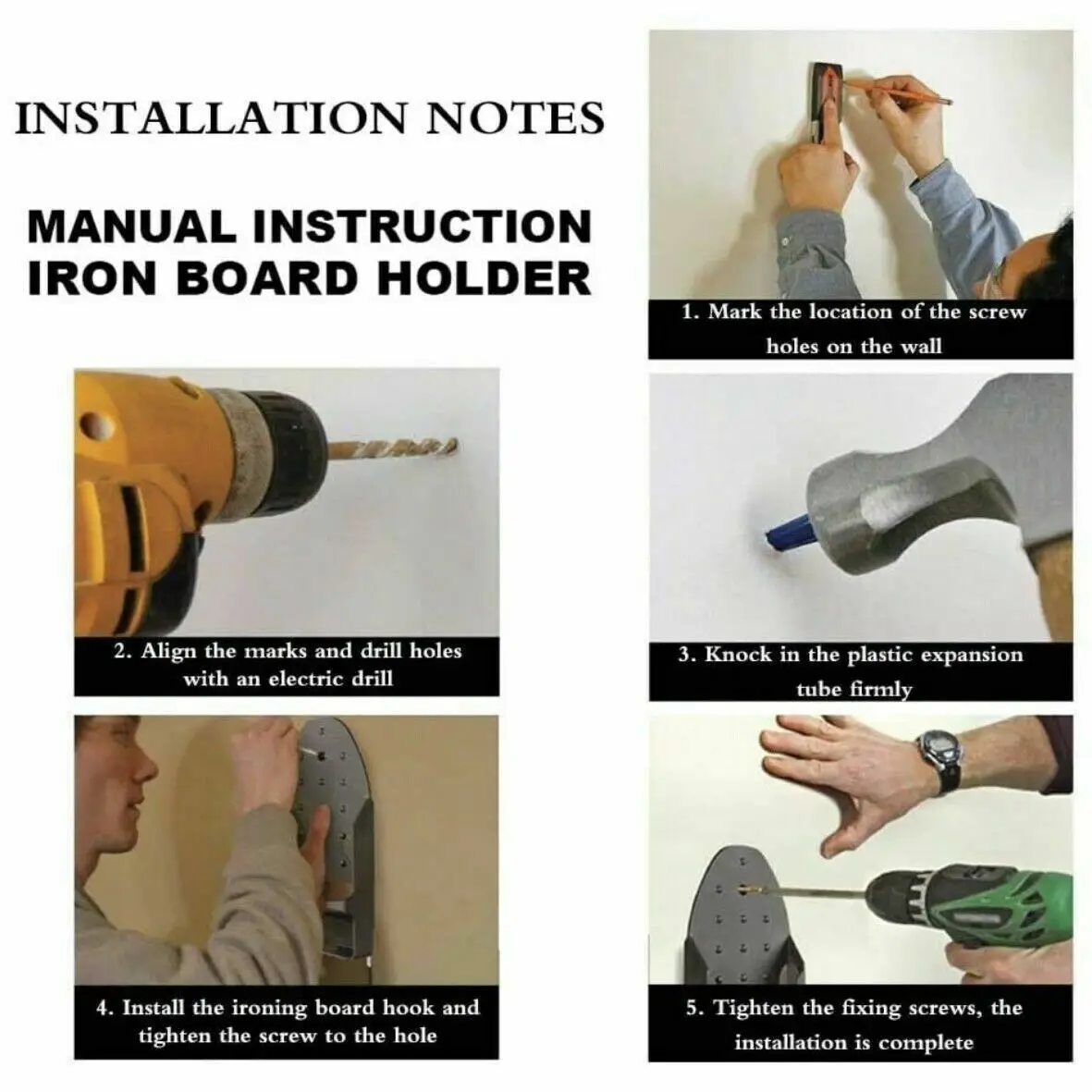 INSTALLATION NOTES

MANUAL INSTRUCTION
IRON BOARD HOLDER

1. Mark the location of the screw holes on the wall

2. Align the marks and drill holes with an electric drill

3. Knock in the plastic expansion tube firmly

4. Install the ironing board hook and tighten the screw to the hole

5. Tighten the fixing screws, the installation is complete