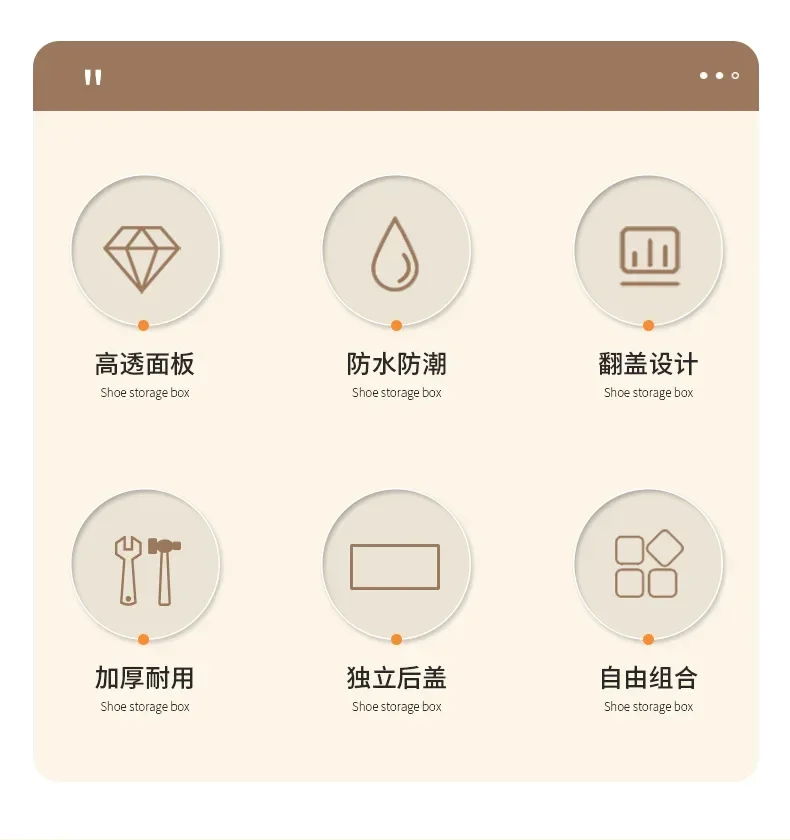 "

高透面板
Shoe storage box

防水防潮
Shoe storage box

翻盖设计
Shoe storage box

加厚耐用
Shoe storage box

独立后盖
Shoe storage box

自由组合
Shoe storage box