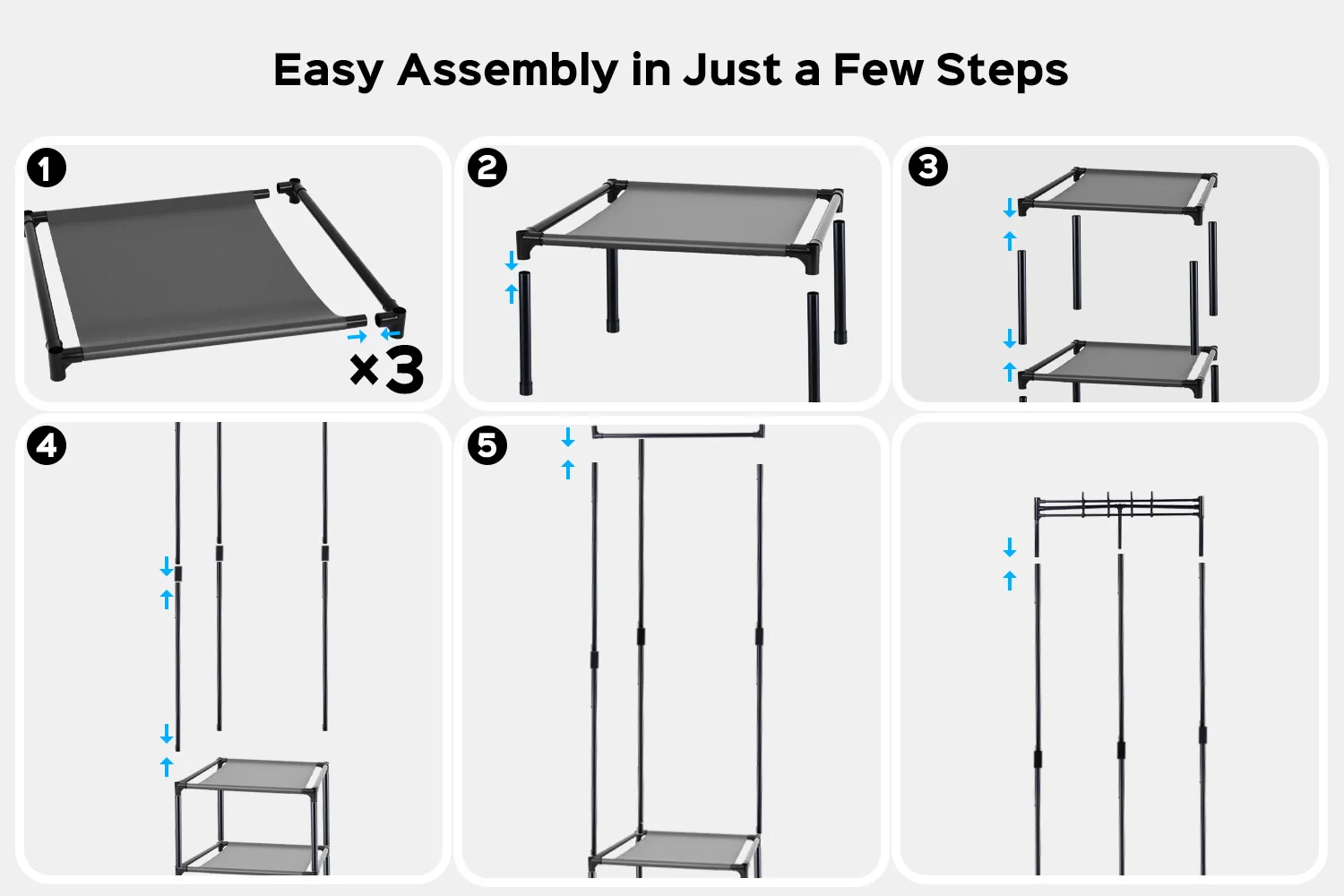 Easy Assembly in Just a Few Steps

1

×3

2

3

4

5