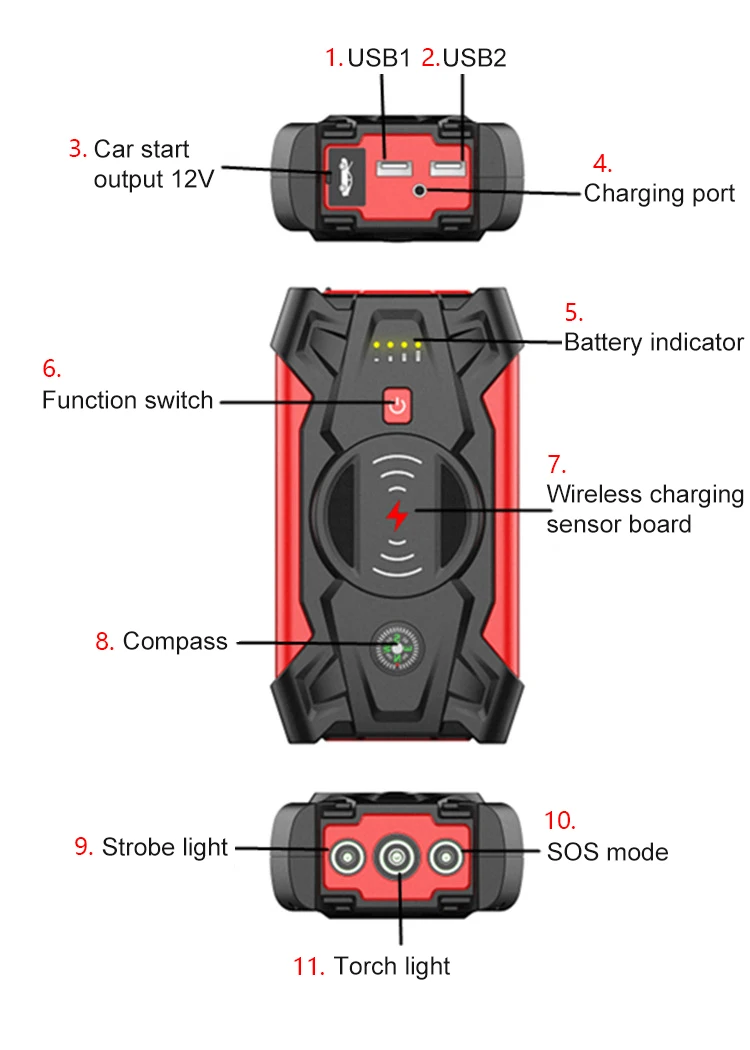 1. USB1 2. USB2

3. Car start output 12V

4. Charging port

5. Battery indicator

6. Function switch

7. Wireless charging sensor board

8. Compass

9. Strobe light

10. SOS mode

11. Torch light