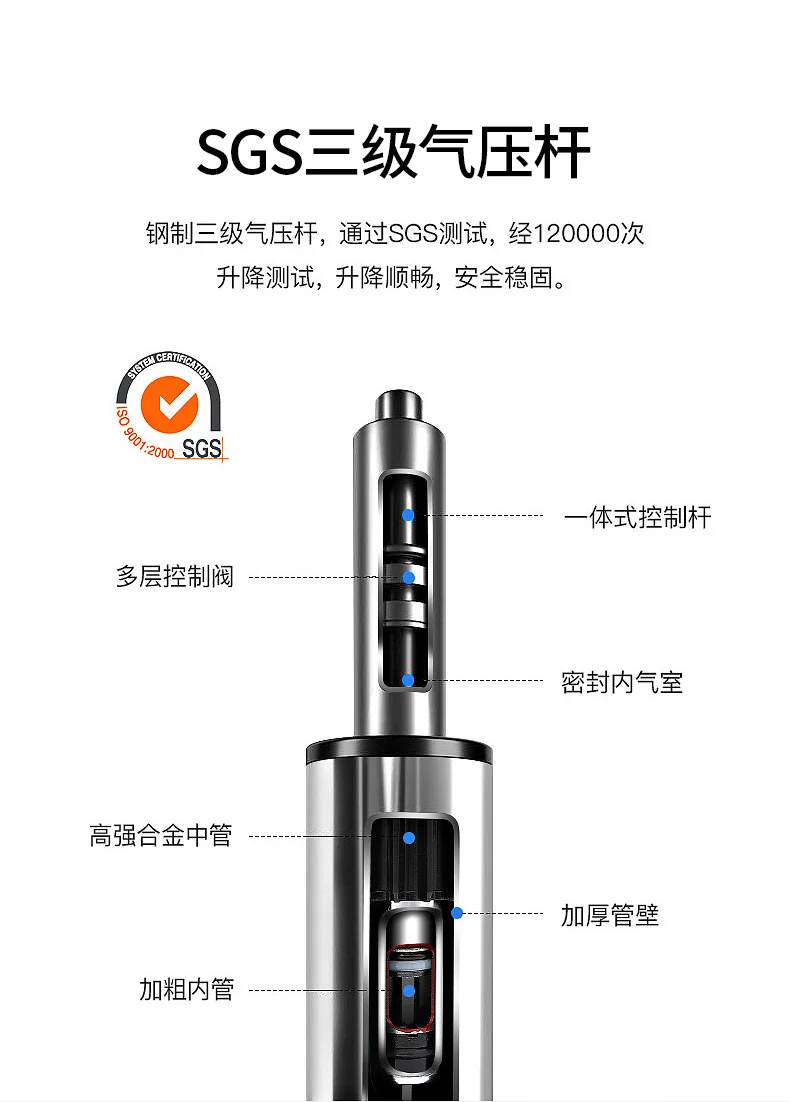 SGS三级气压杆

钢制三级气压杆，通过SGS测试，经120000次升降测试，升降顺畅，安全稳固。

SYSTEM CERTIFICATION
ISO 9001:2000
SGS

一体式控制杆

多层控制阀

密封内气室

高强合金中管

加厚管壁

加粗内管