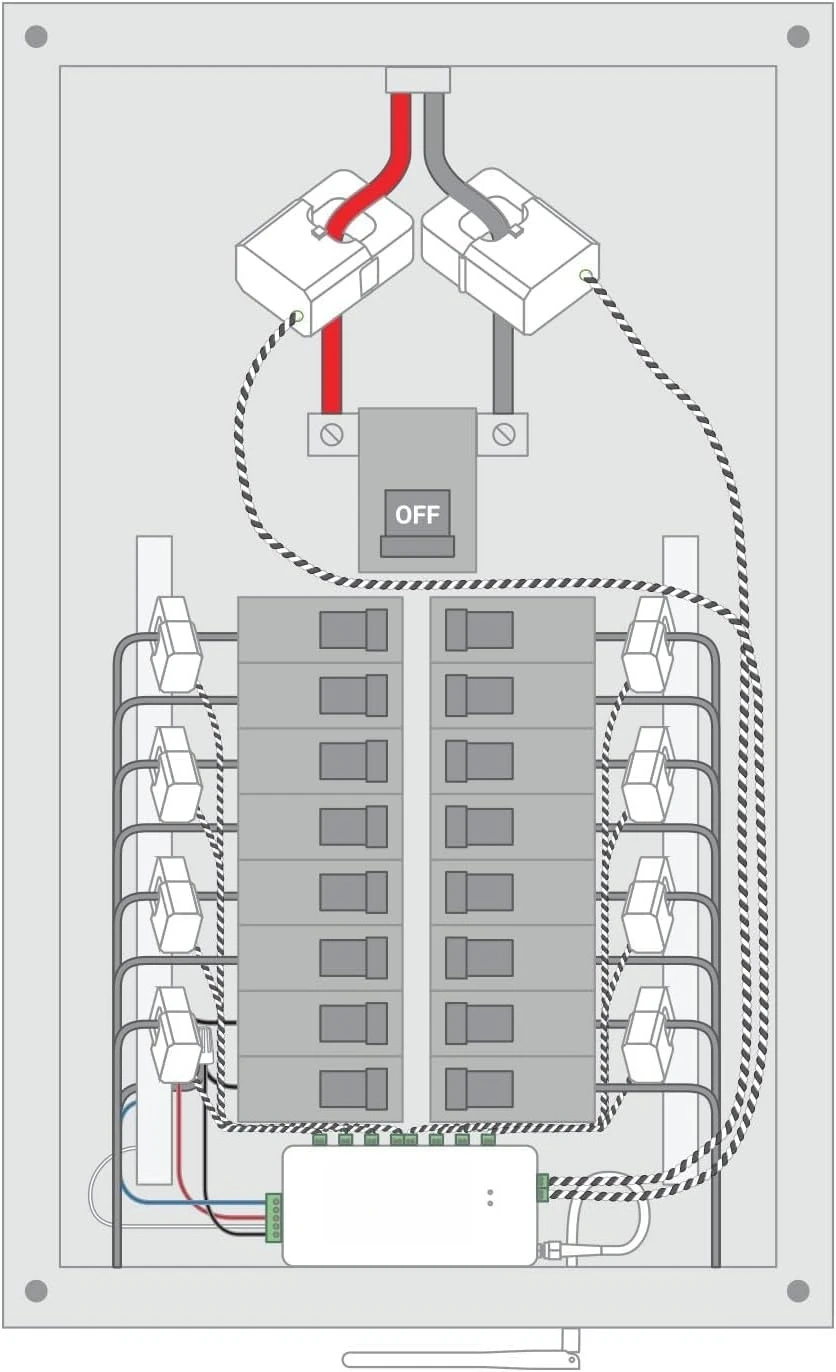 OFF