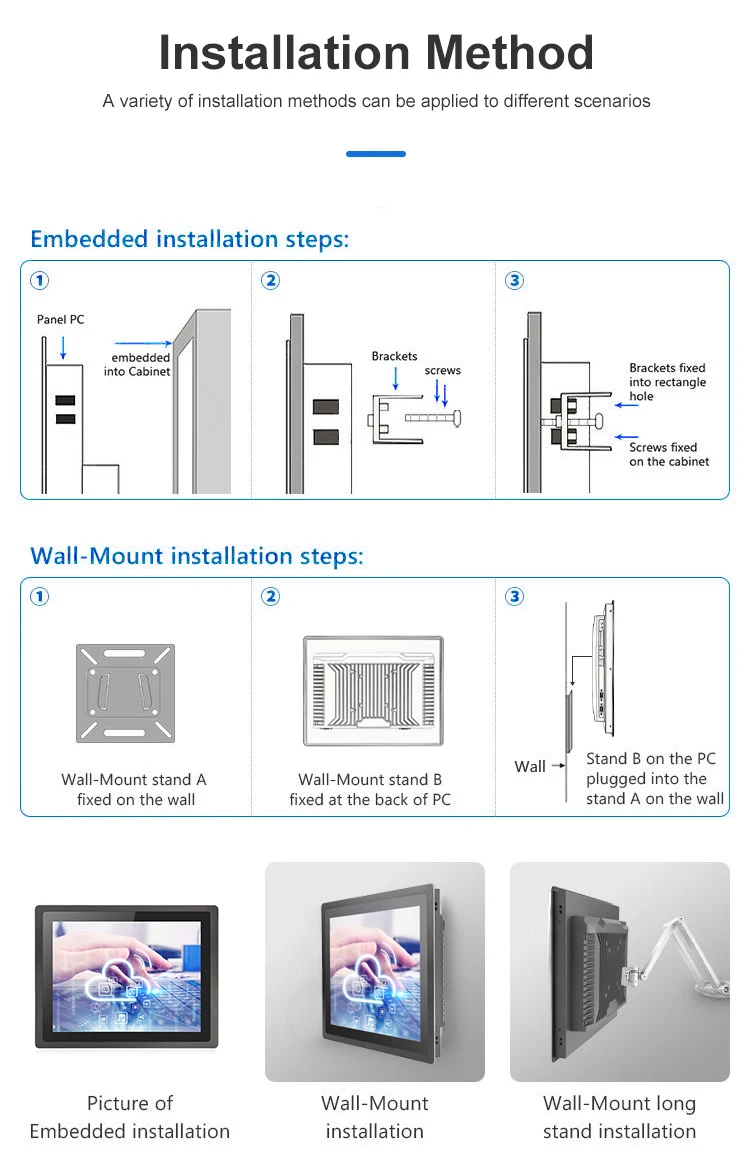 Installation Method

A variety of installation methods can be applied to different scenarios

Embedded installation steps:

①

Panel PC

embedded into Cabinet

②

Brackets

screws

③

Brackets fixed into rectangle hole

Screws fixed on the cabinet

Wall-Mount installation steps:

①

Wall-Mount stand A fixed on the wall

②

Wall-Mount stand B fixed at the back of PC

③

Wall

Stand B on the PC plugged into the stand A on the wall

Picture of Embedded installation

Wall-Mount installation

Wall-Mount long stand installation