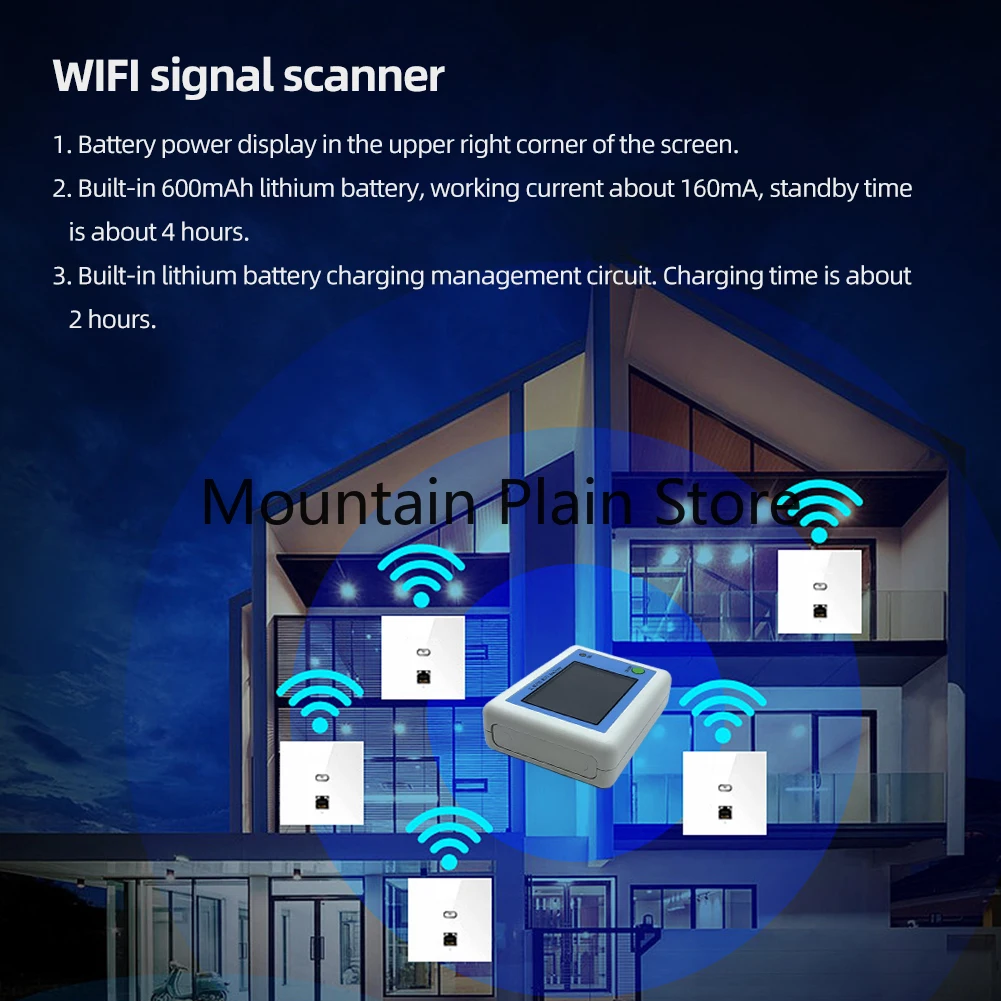 WIFI signal scanner

1. Battery power display in the upper right corner of the screen.
2. Built-in 600mAh lithium battery, working current about 160mA, standby time is about 4 hours.
3. Built-in lithium battery charging management circuit. Charging time is about 2 hours.

Mountain Plain Store