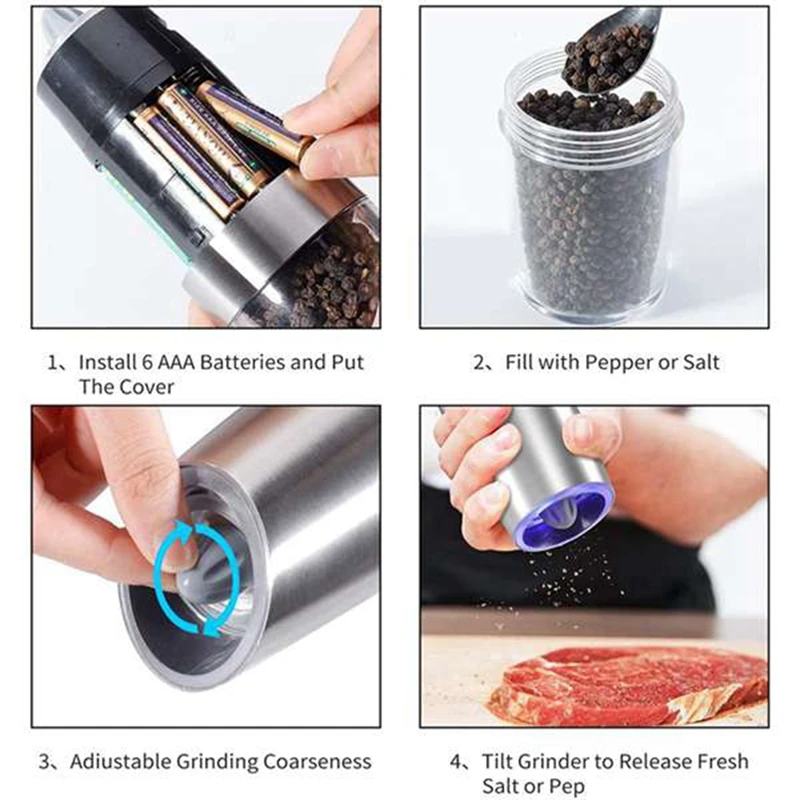 1、Install 6 AAA Batteries and Put The Cover

2、Fill with Pepper or Salt

3、Adiustable Grinding Coarseness

4、Tilt Grinder to Release Fresh Salt or Pep