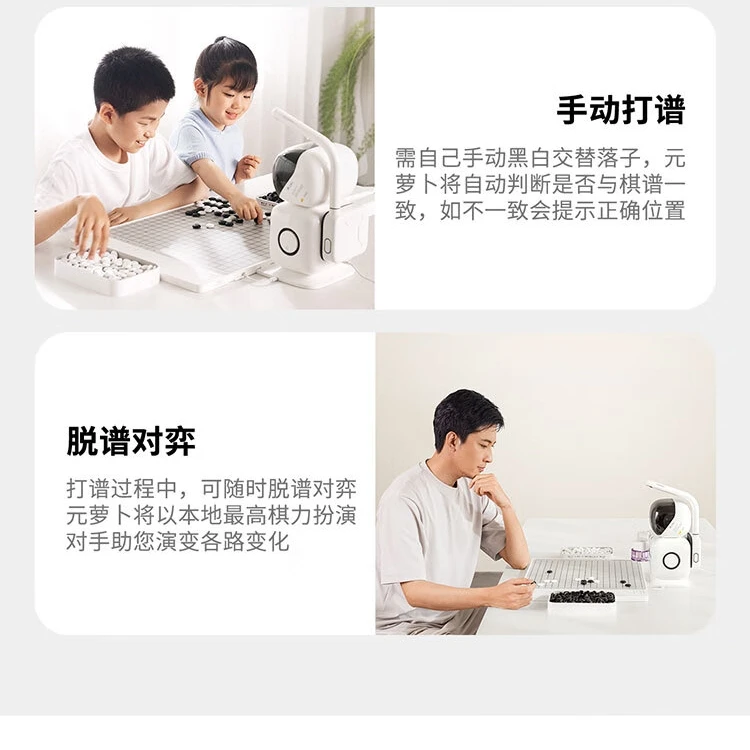 手动打谱

需自己手动黑白交替落子，元萝卜将自动判断是否与棋谱一致，如不一致会提示正确位置

脱谱对弈

打谱过程中，可随时脱谱对弈元萝卜将以本地最高棋力扮演对手助您演变各路变化