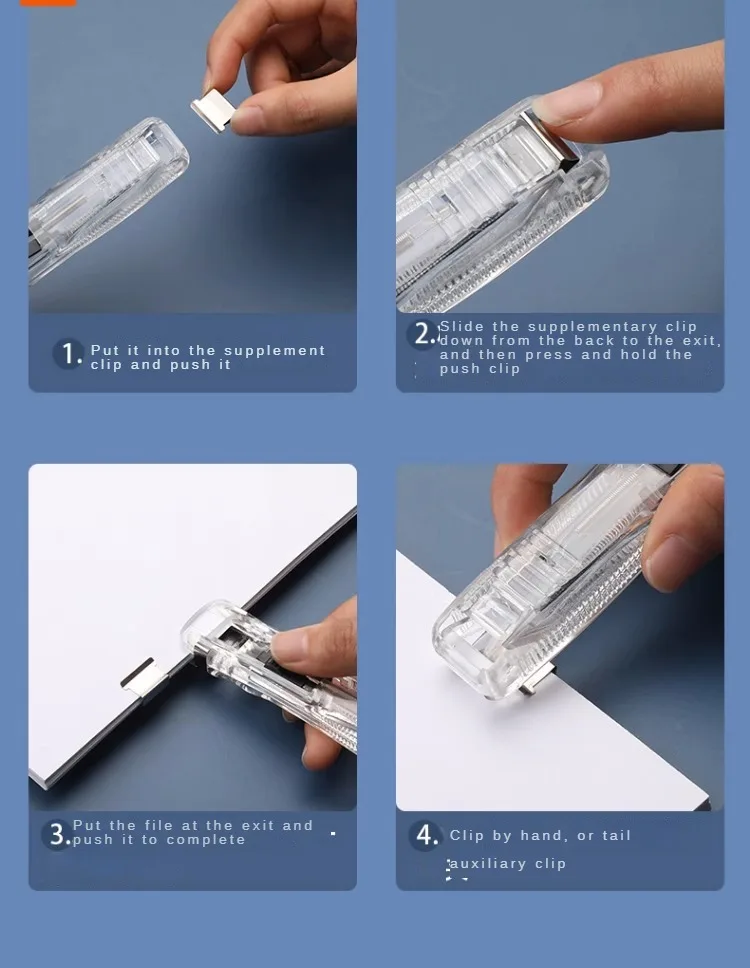 1. Put it into the supplement clip and push it

2. Slide the supplementary clip down from the back to the exit, and then press and hold the push clip

3. Put the file at the exit and push it to complete

4. Clip by hand, or tail auxiliary clip