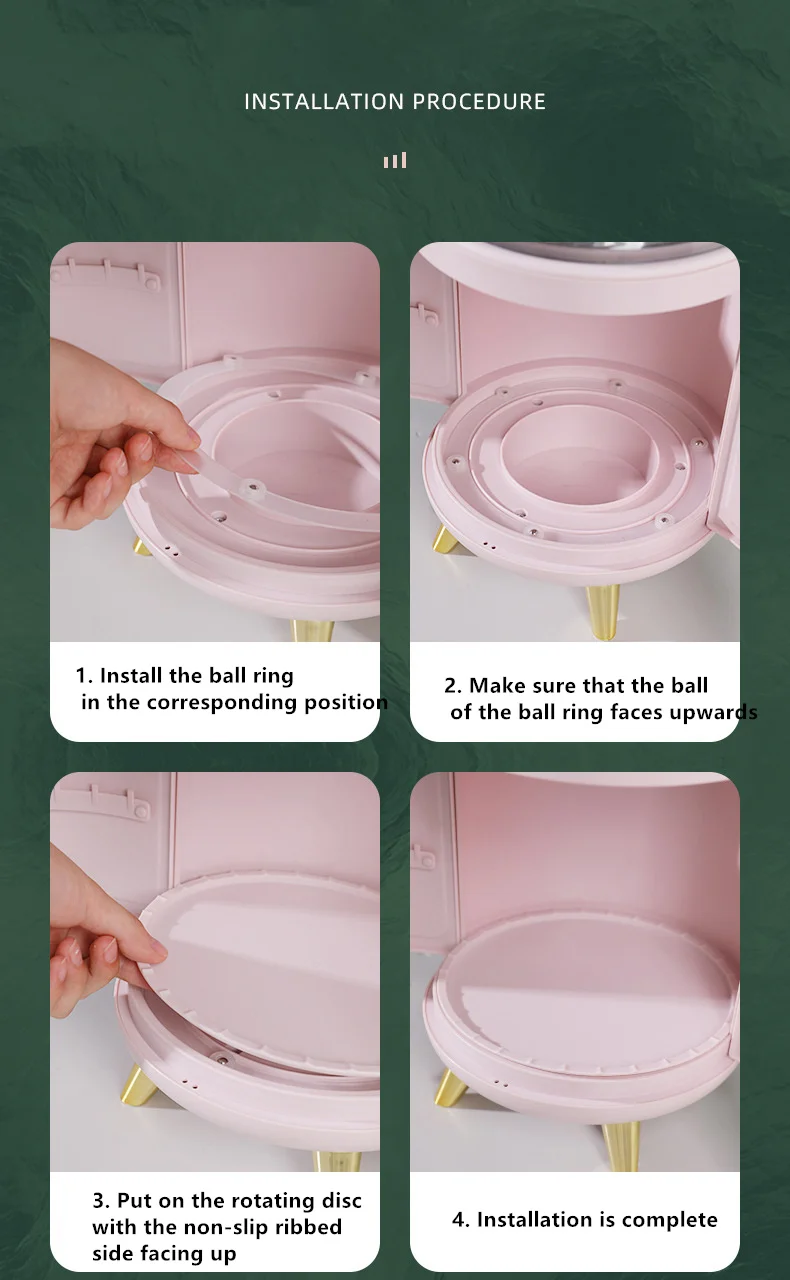 INSTALLATION PROCEDURE

1. Install the ball ring in the corresponding position

2. Make sure that the ball of the ball ring faces upwards

3. Put on the rotating disc with the non-slip ribbed side facing up

4. Installation is complete