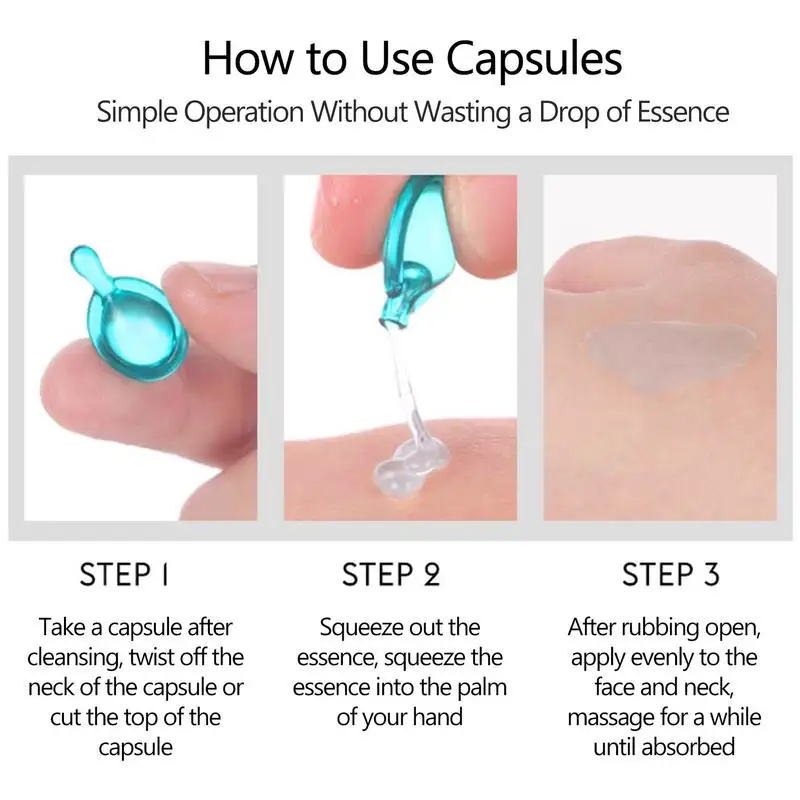 How to Use Capsules

Simple Operation Without Wasting a Drop of Essence

STEP 1

Take a capsule after cleansing, twist off the neck of the capsule or cut the top of the capsule

STEP 2

Squeeze out the essence, squeeze the essence into the palm of your hand

STEP 3

After rubbing open, apply evenly to the face and neck, massage for a while until absorbed