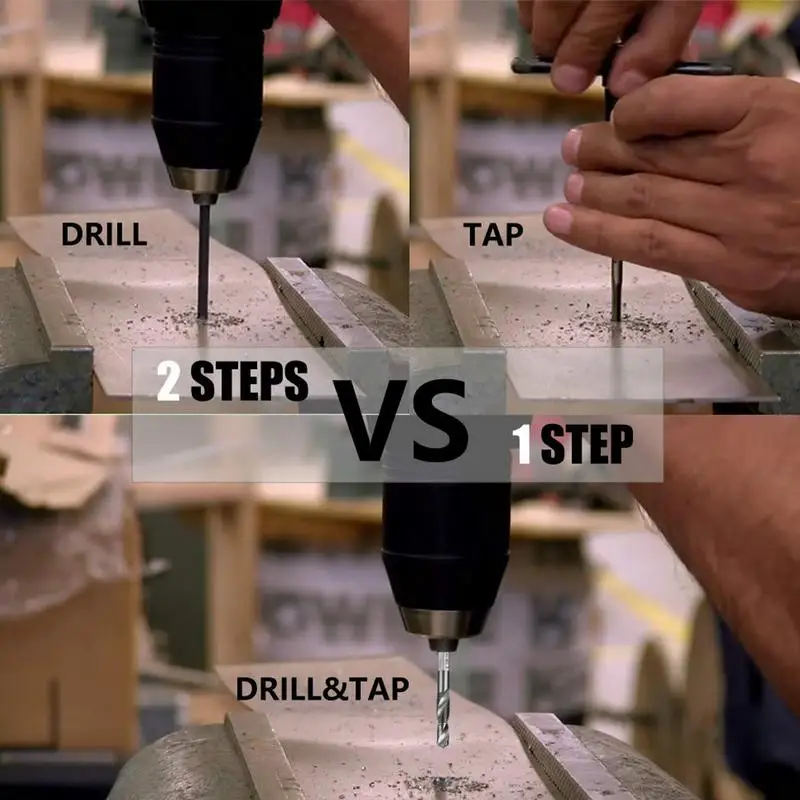 DRILL

TAP

2 STEPS

VS

1 STEP

DRILL&TAP