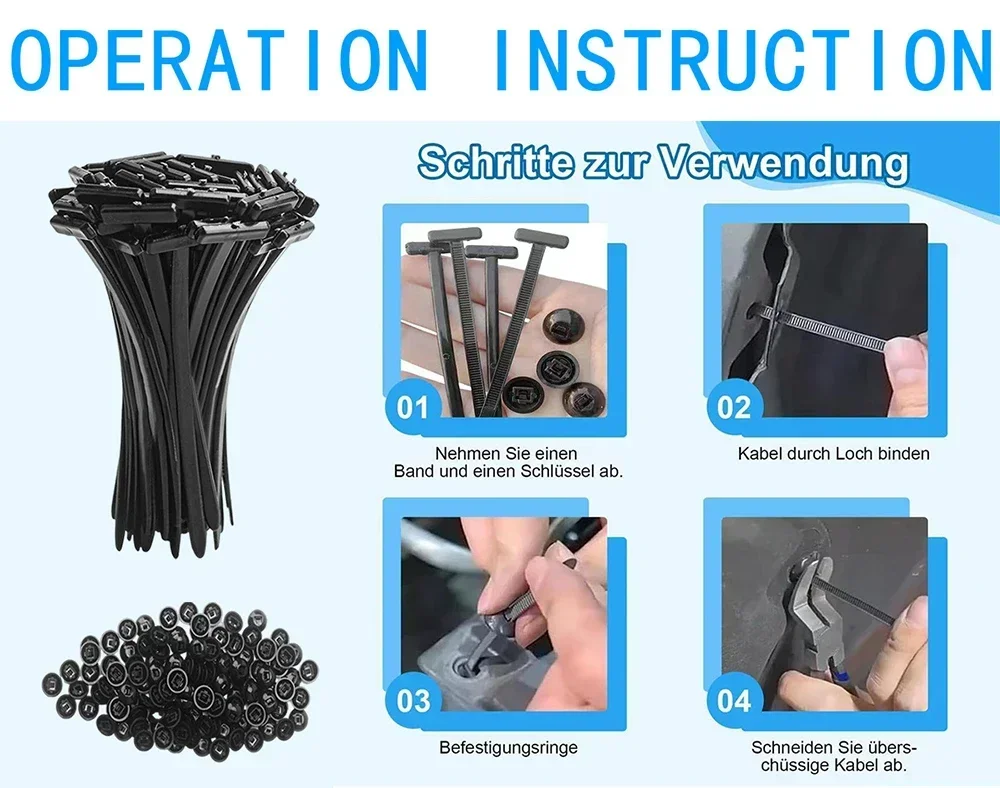 OPERATION INSTRUCTION

Schritte zur Verwendung

01

Nehmen Sie einen Band und einen Schlüssel ab.

02

Kabel durch Loch binden

03

Befestigungsringe

04

Schneiden Sie überschüssige Kabel ab.