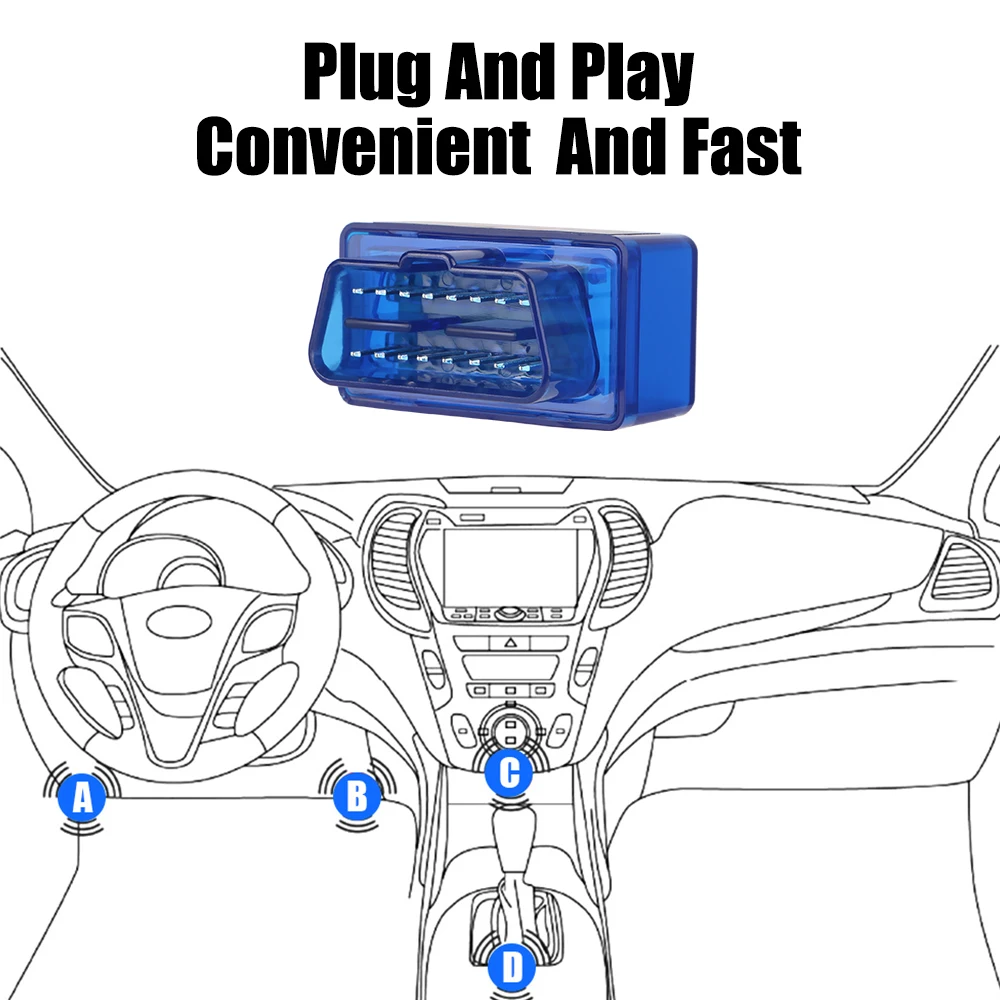 Plug And Play
Convenient And Fast

A
B
C
D