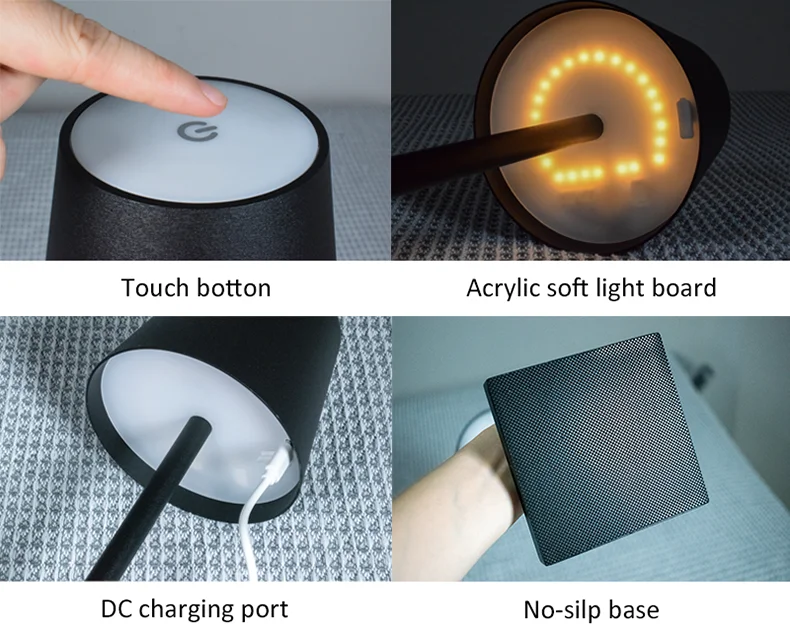 Touch botton

Acrylic soft light board

DC charging port

No-silp base