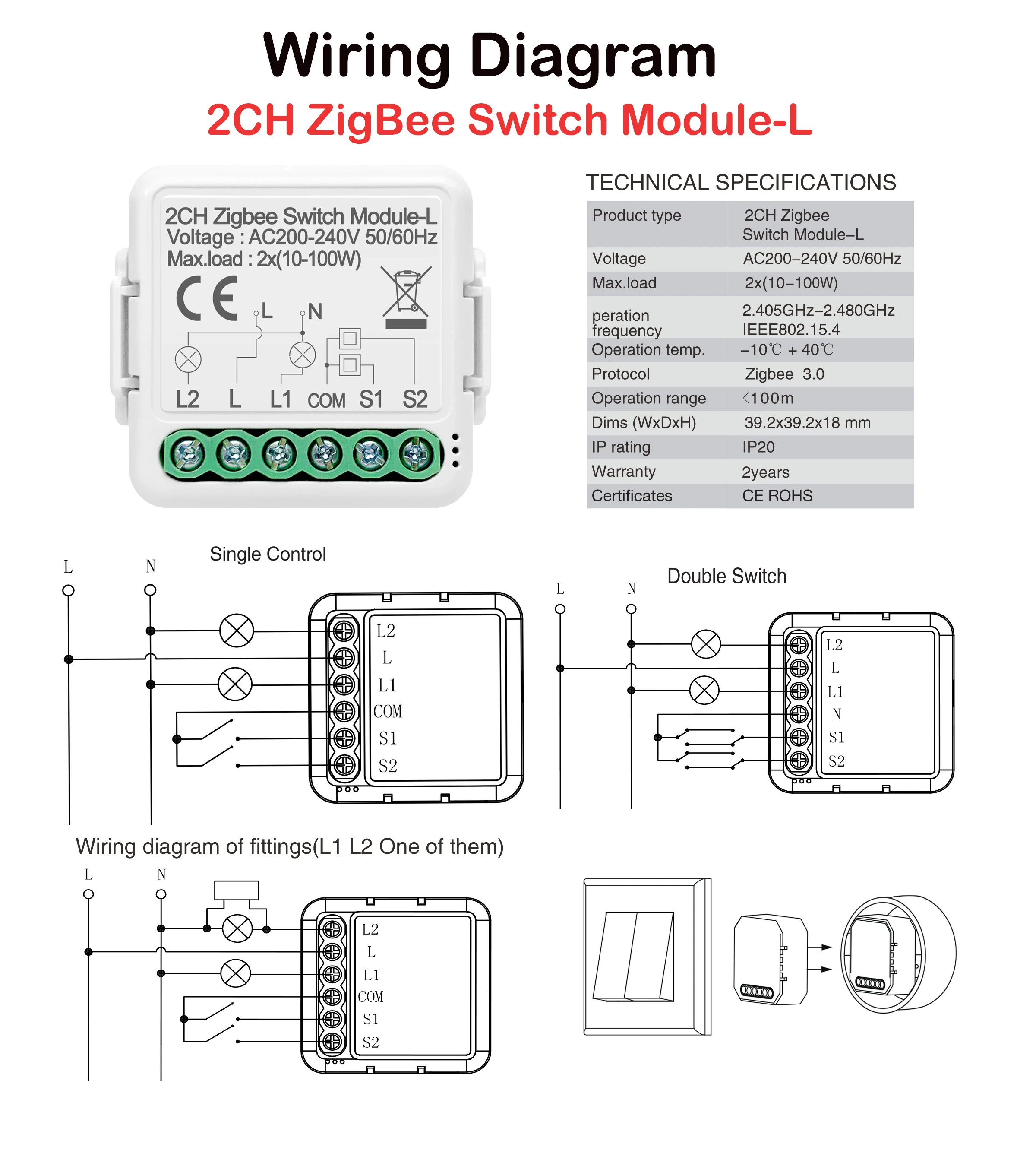 Wiring Diagram
2CH ZigBee Switch Module-L

2CH Zigbee Switch Module-L
Voltage : AC200-240V 50/60Hz
Max.load : 2x(10-100W)
CE
L N
L2 L L1 COM S1 S2

TECHNICAL SPECIFICATIONS

| Product type | 2CH Zigbee Switch Module–L |
|---|---|
| Voltage | AC200–240V 50/60Hz |
| Max.load | 2x(10–100W) |
| peration frequency | 2.405GHz–2.480GHz IEEE802.15.4 |
| Operation temp. | –10℃ + 40℃ |
| Protocol | Zigbee 3.0 |
| Operation range | <100m |
| Dims (WxDxH) | 39.2x39.2x18 mm |
| IP rating | IP20 |
| Warranty | 2years |
| Certificates | CE ROHS |

Single Control
L N
L2 L L1 COM S1 S2

Double Switch
L N
L2 L L1 N S1 S2

Wiring diagram of fittings(L1 L2 One of them)
L N
L2 L L1 COM S1 S2