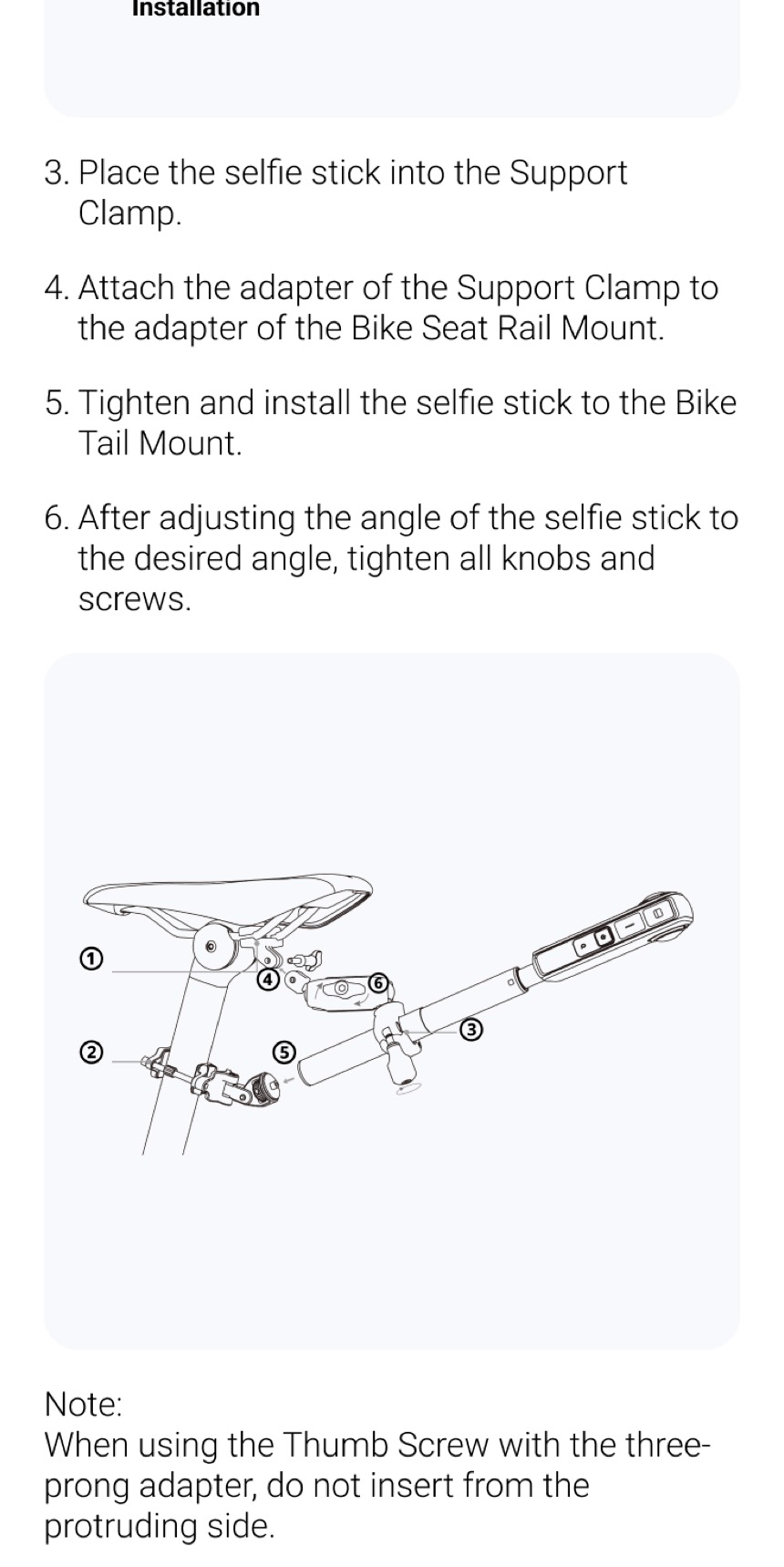 Installation

3. Place the selfie stick into the Support Clamp.

4. Attach the adapter of the Support Clamp to the adapter of the Bike Seat Rail Mount.

5. Tighten and install the selfie stick to the Bike Tail Mount.

6. After adjusting the angle of the selfie stick to the desired angle, tighten all knobs and screws.

①
④
⑥
③
②
⑤

Note:
When using the Thumb Screw with the three-prong adapter, do not insert from the protruding side.