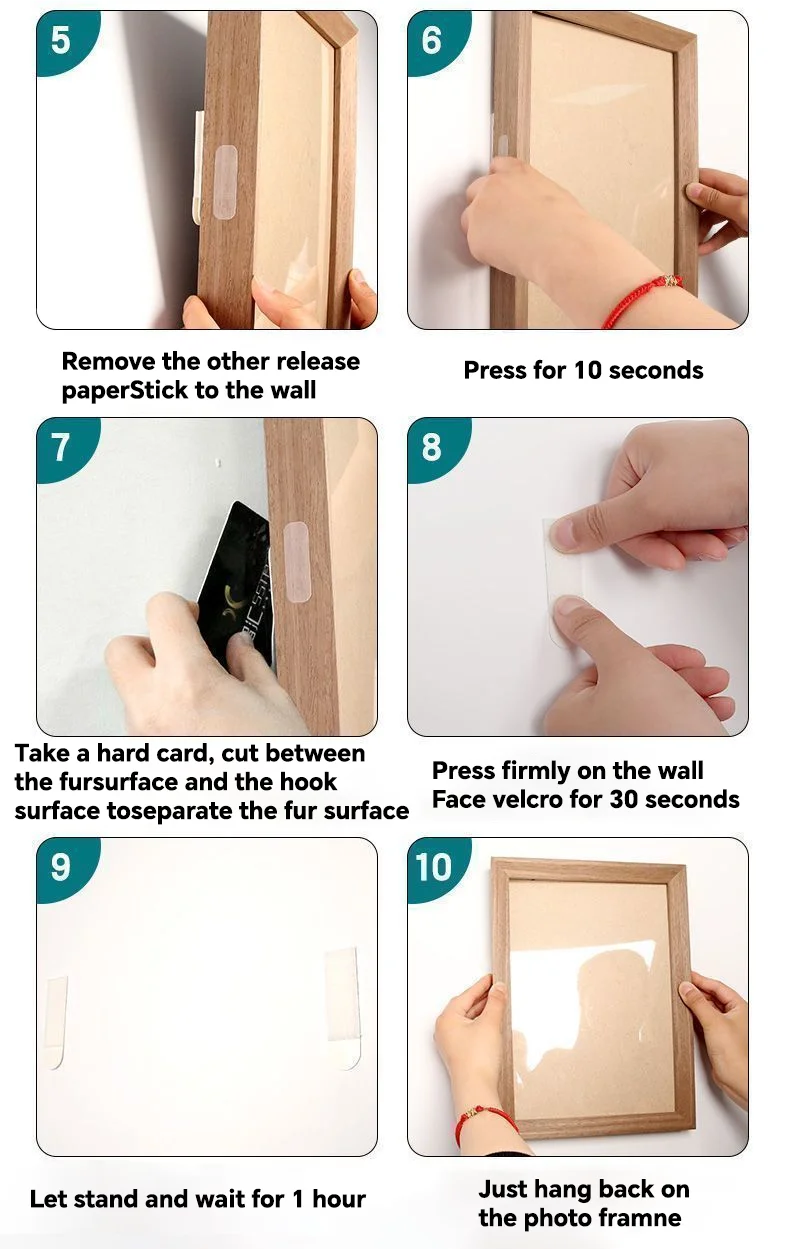 5

Remove the other release paperStick to the wall

6

Press for 10 seconds

7

Take a hard card, cut between the fursurface and the hook surface toseparate the fur surface

8

Press firmly on the wall Face velcro for 30 seconds

9

Let stand and wait for 1 hour

10

Just hang back on the photo framne