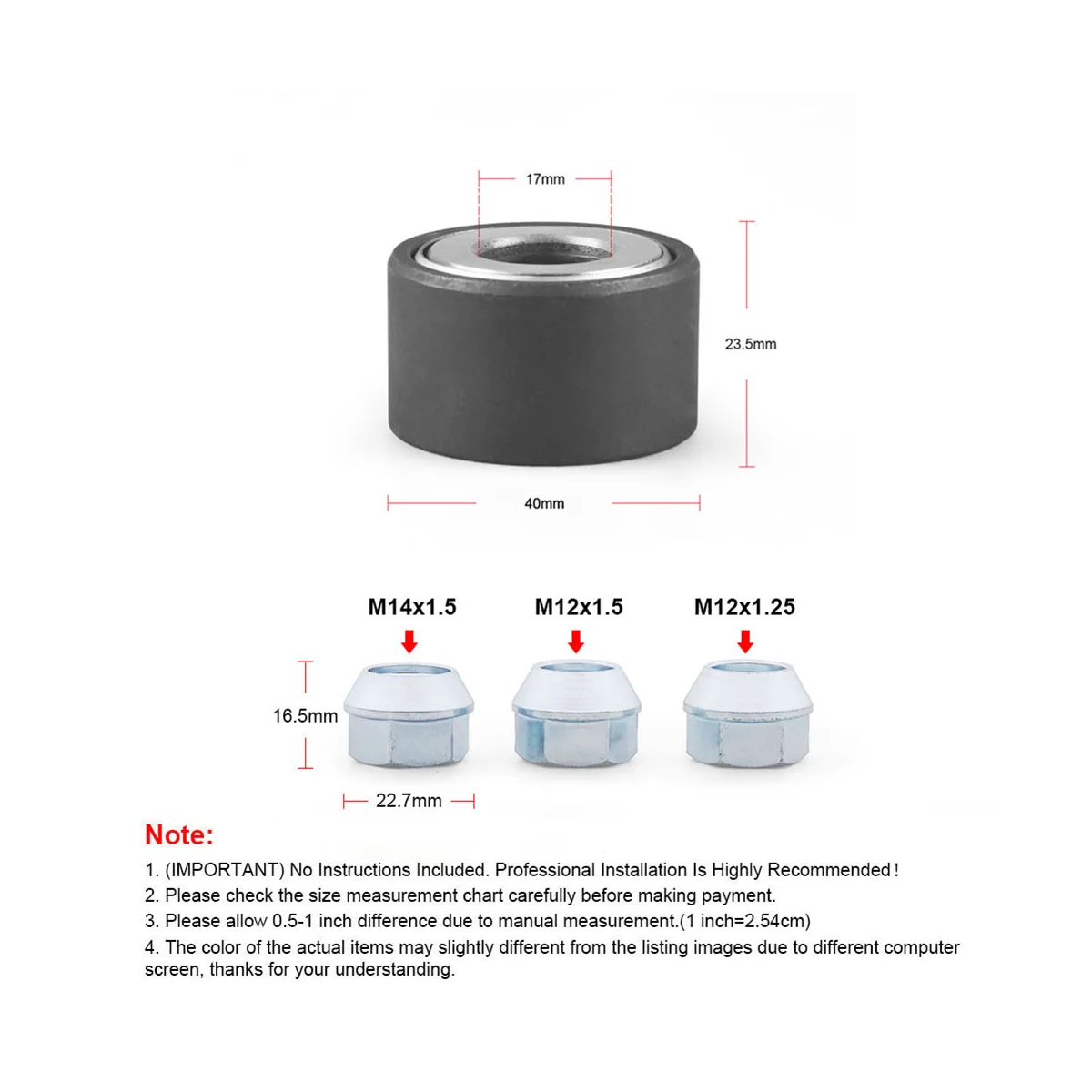 17mm

23.5mm

40mm

M14x1.5

M12x1.5

M12x1.25

16.5mm

22.7mm

Note:

1. (IMPORTANT) No Instructions Included. Professional Installation Is Highly Recommended!
2. Please check the size measurement chart carefully before making payment.
3. Please allow 0.5-1 inch difference due to manual measurement.(1 inch=2.54cm)
4. The color of the actual items may slightly different from the listing images due to different computer screen, thanks for your understanding.