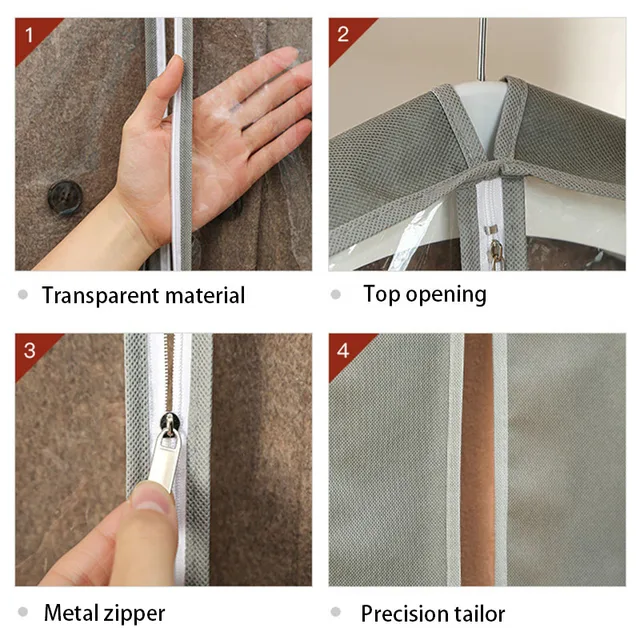 1

Transparent material

2

Top opening

3

Metal zipper

4

Precision tailor