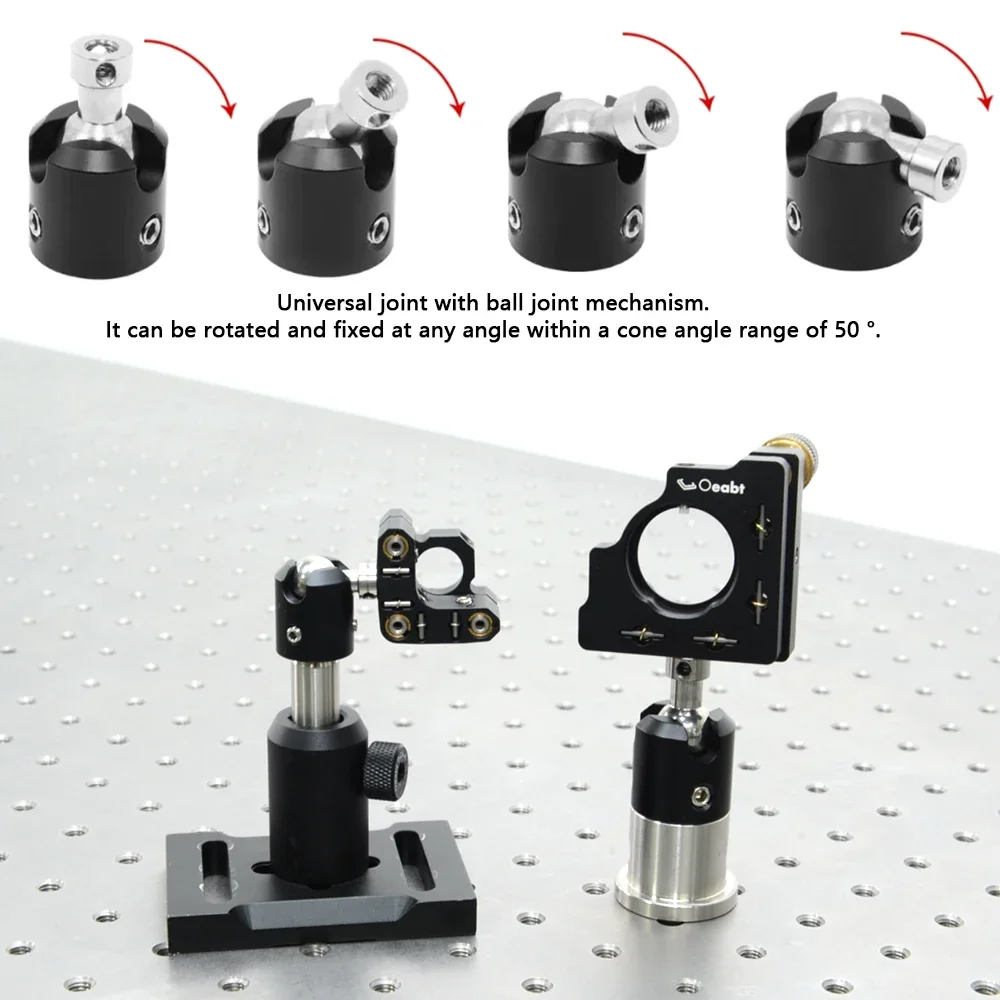 Universal joint with ball joint mechanism.
It can be rotated and fixed at any angle within a cone angle range of 50 °.

Oeabt