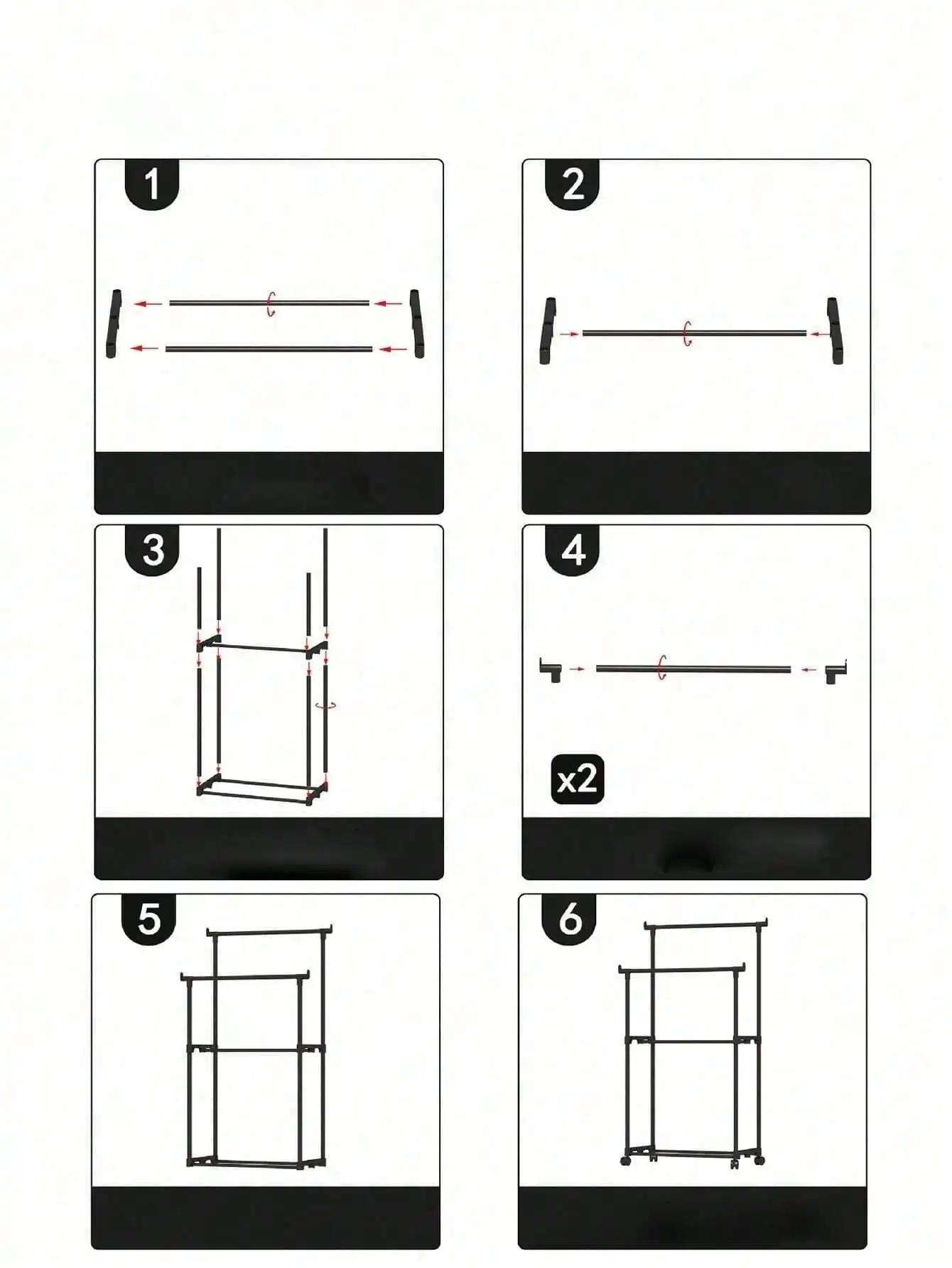 1

2

3

4

x2

5

6