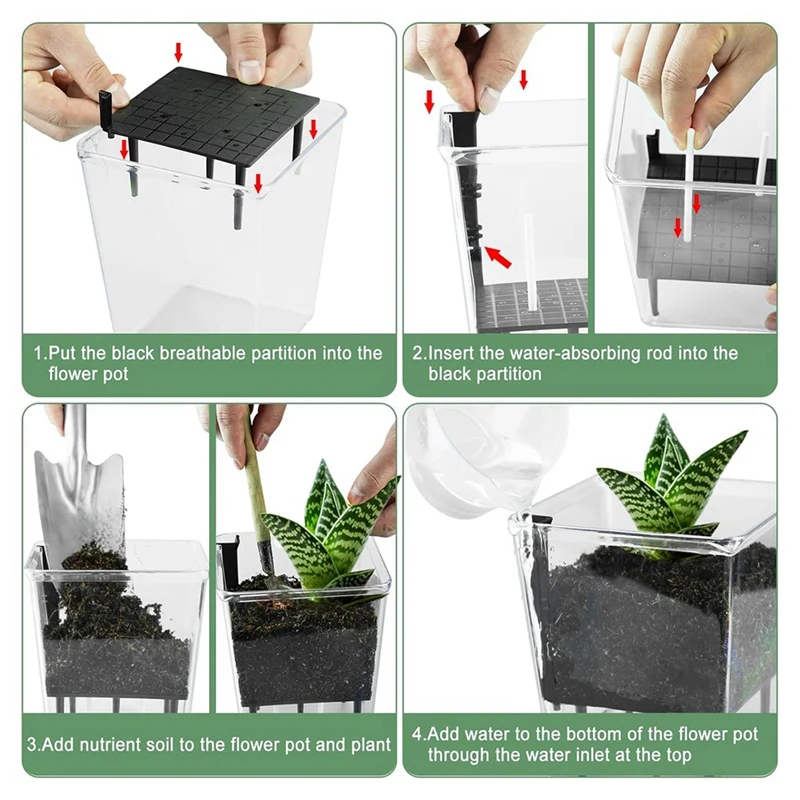 1.Put the black breathable partition into the flower pot

2.Insert the water-absorbing rod into the black partition

3.Add nutrient soil to the flower pot and plant

4.Add water to the bottom of the flower pot through the water inlet at the top